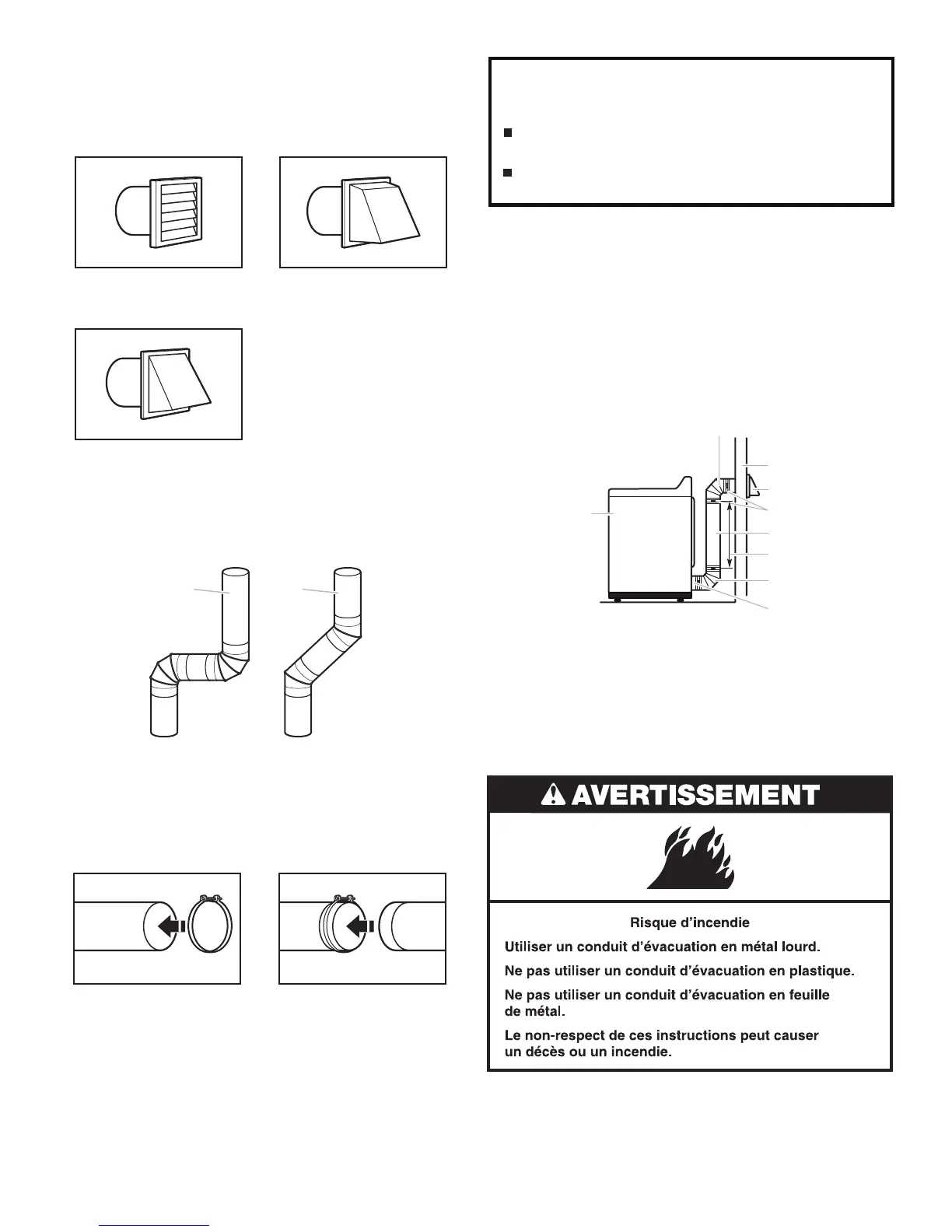 AVERTISSEMENT

Risque d'incendie

Utiliser un conduit d'évacuation en métal lourd.

Ne pas utiliser un conduit d'évacuation en plastique.

Ne pas utiliser un conduit d'évacuation en feuille de métal.

Le non-respect de ces instructions peut causer un décès ou un incendie.