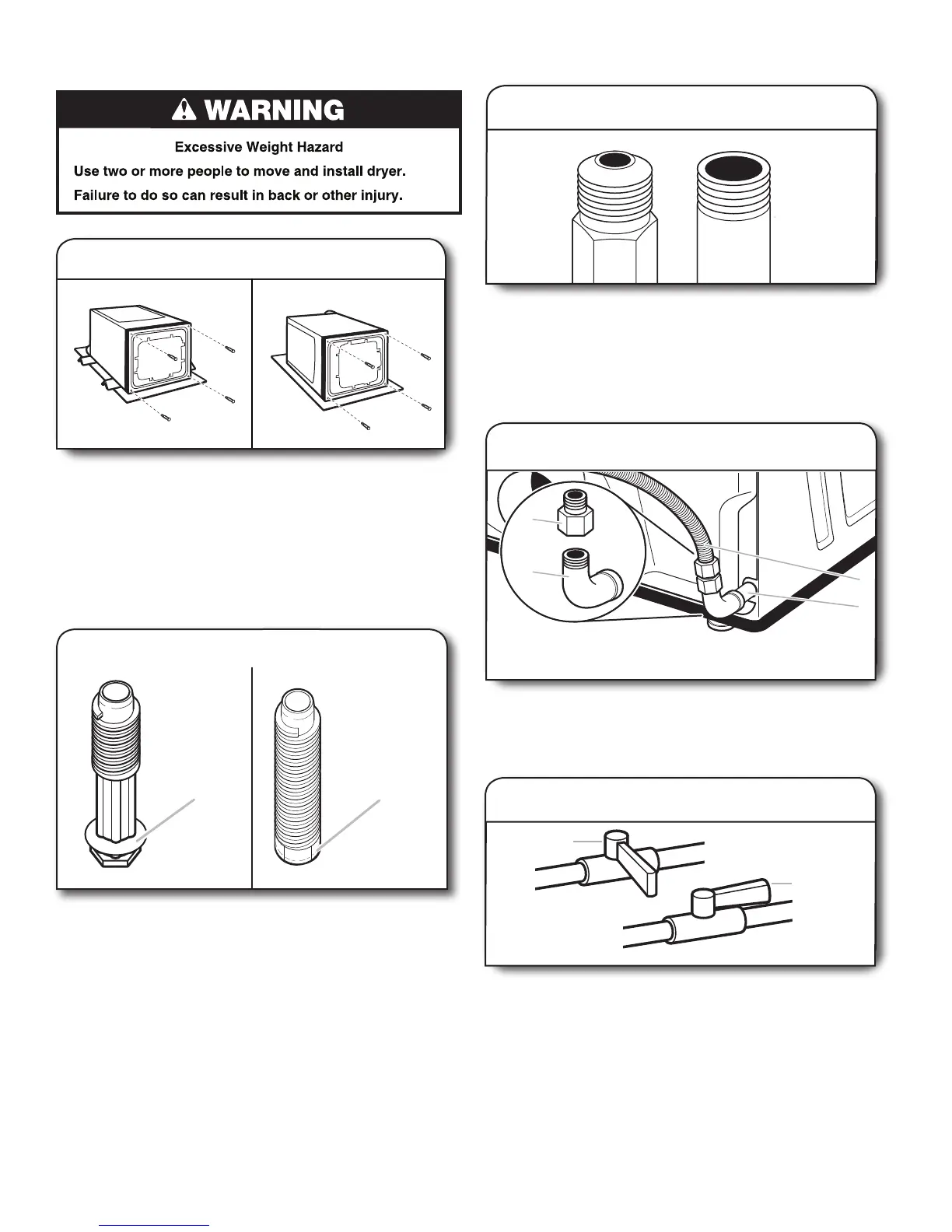 WARNING

Excessive Weight Hazard

Use two or more people to move and install dryer.

Failure to do so can result in back or other injury.