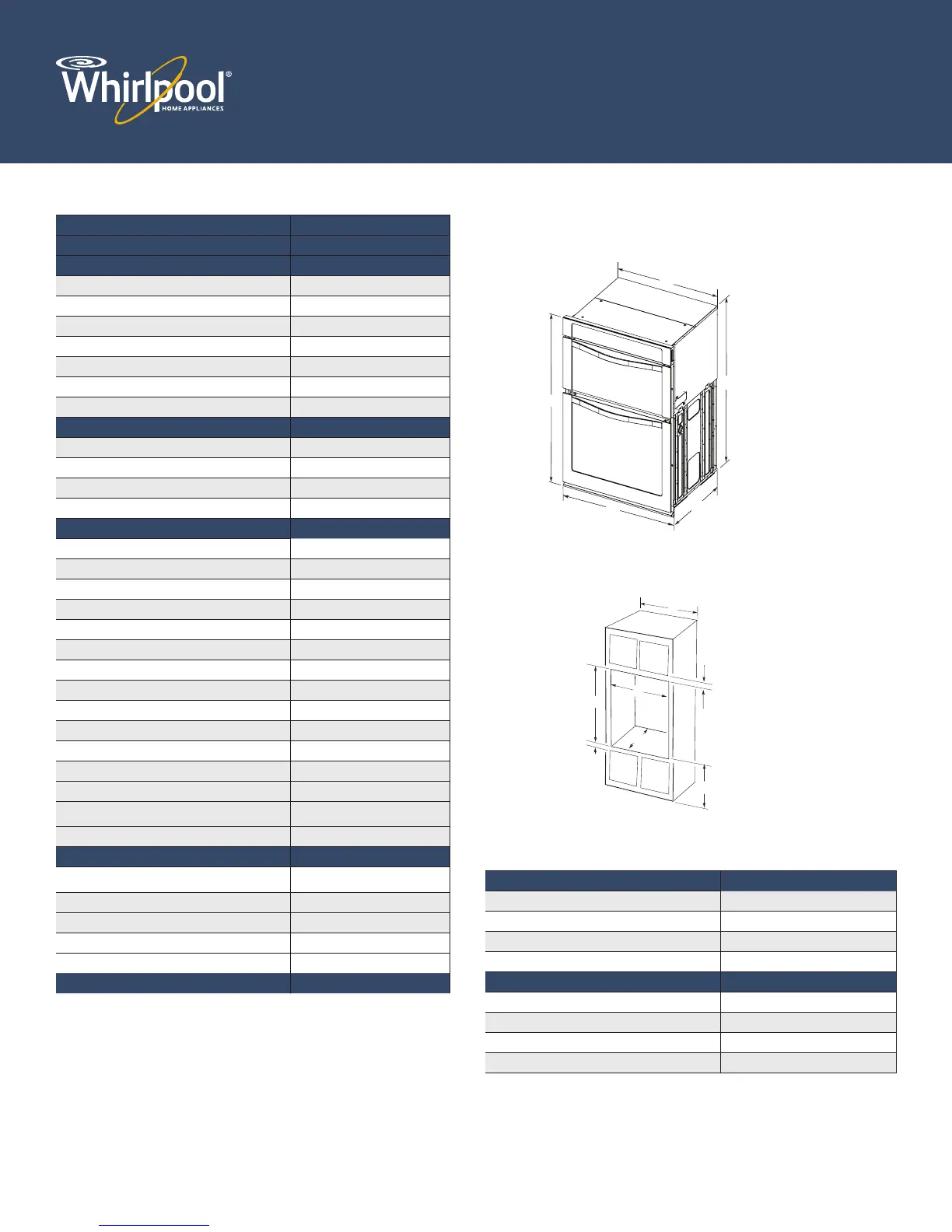 Whirlpool®
HOME APPLIANCES