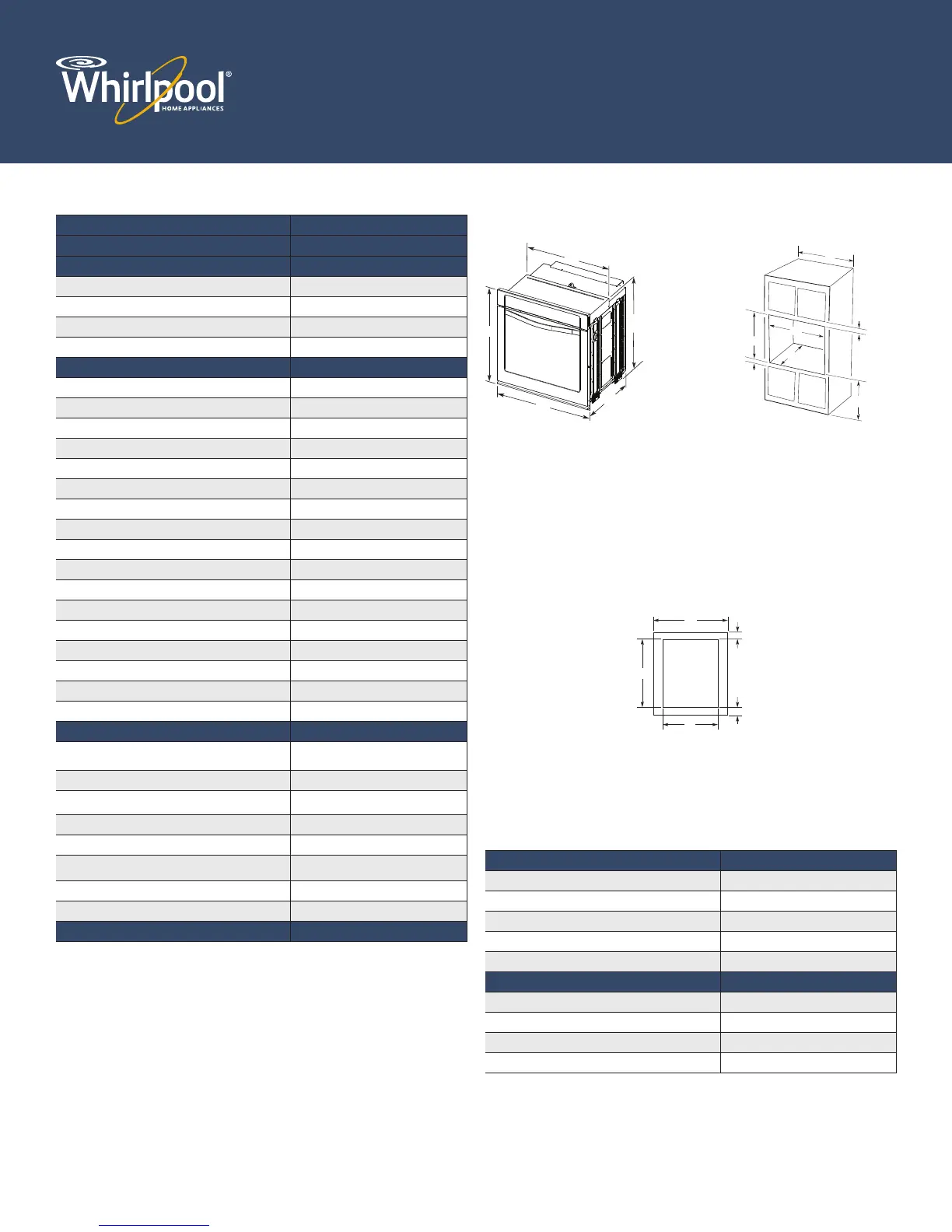 Whirlpool®
HOME APPLIANCES