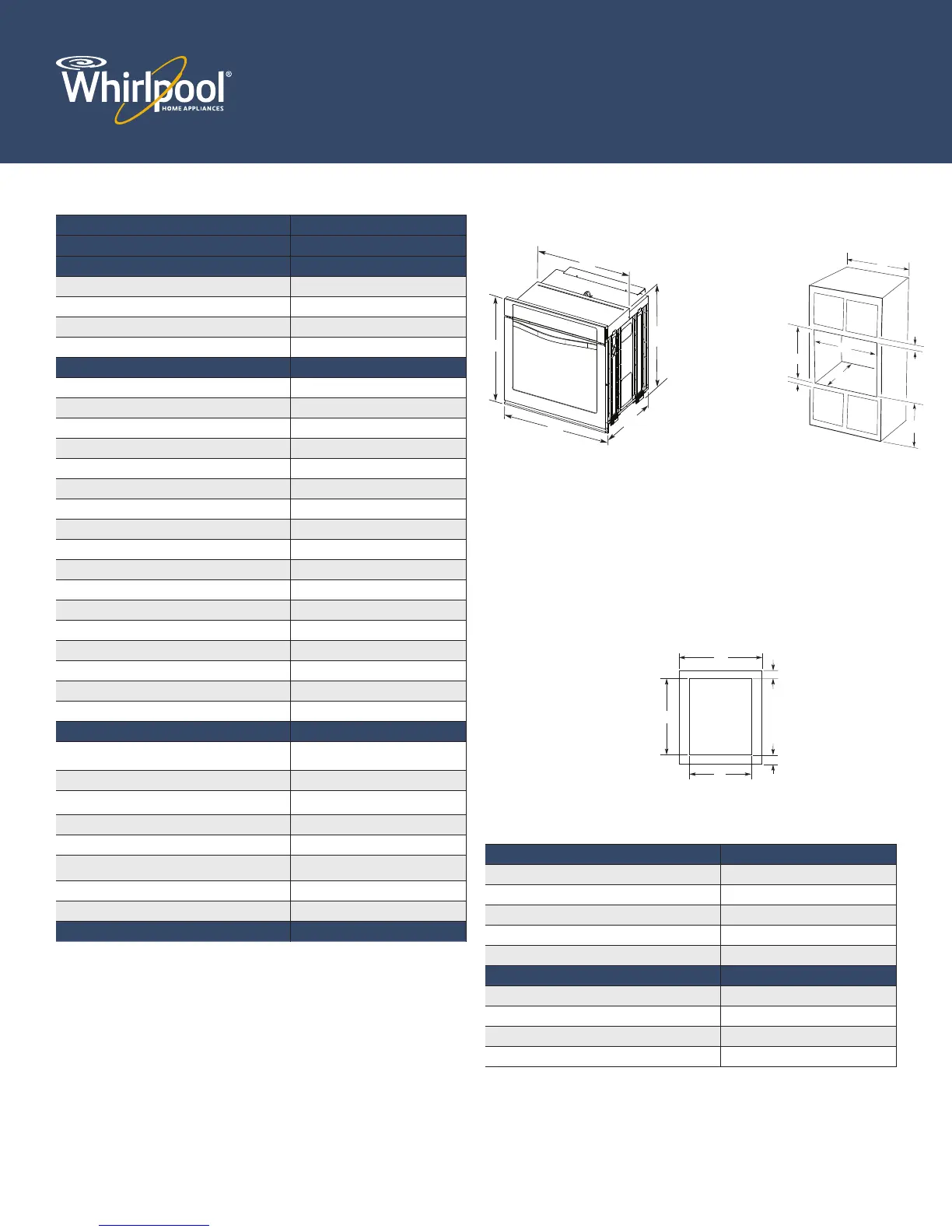 Whirlpool®
HOME APPLIANCES