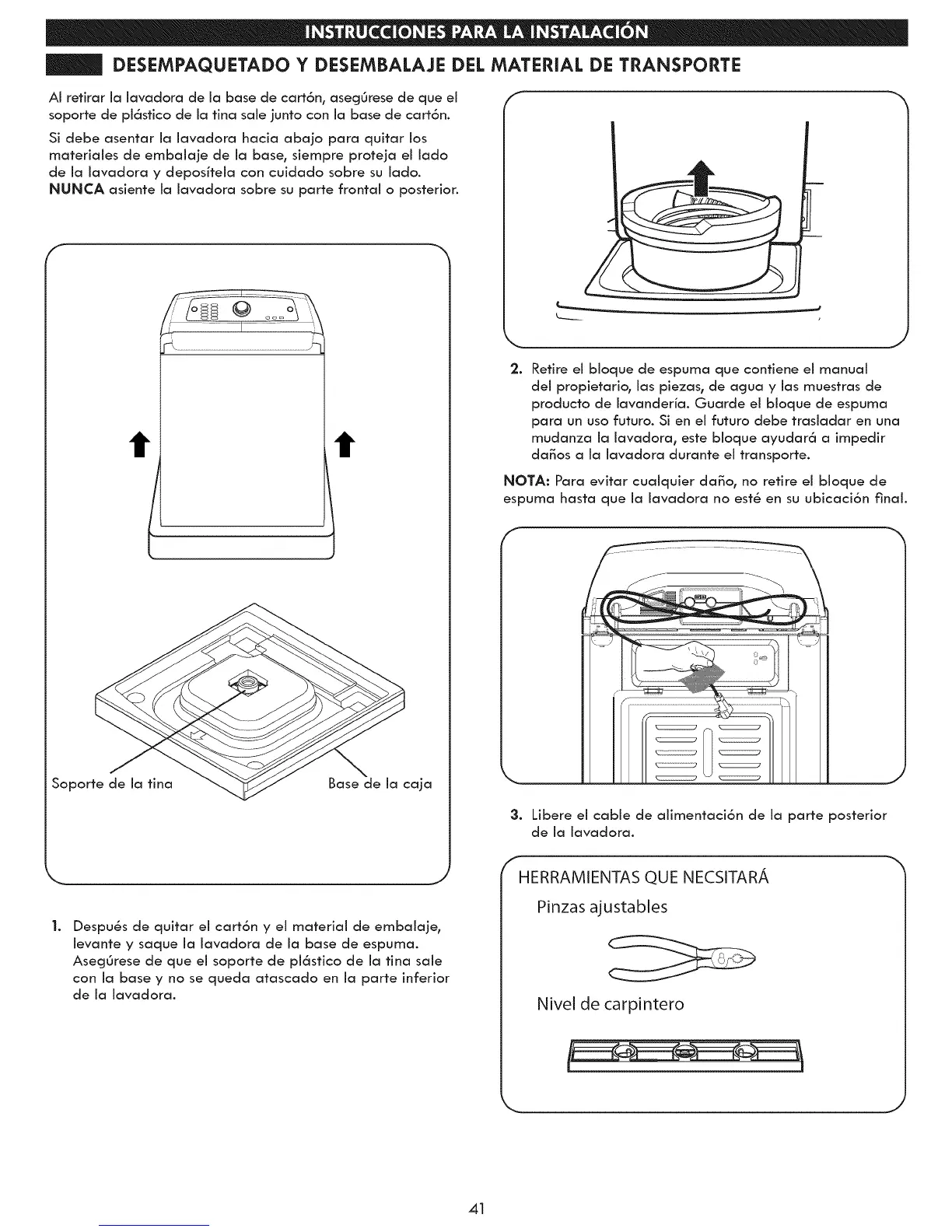 INSTRUCCIONES PARA LA INSTALACIÓN

DESEMPAQUETADO Y DESEMBALAJE DEL MATERIAL DE TRANSPORTE

Al retirar la lavadora de la base de cartón, asegúrese de que el soporte de plástico de la tina sale junto con la base de cartón.

Si debe asentar la lavadora hacia abajo para quitar los materiales de embalaje de la base, siempre proteja el lado de la lavadora y deposítela con cuidado sobre su lado. NUNCA asiente la lavadora sobre su parte frontal o posterior.

Soporte de la tina

Base de la caja

1. Después de quitar el cartón y el material de embalaje, levante y saque la lavadora de la base de espuma. Asegúrese de que el soporte de plástico de la tina sale con la base y no se queda atascado en la parte inferior de la lavadora.

2. Retire el bloque de espuma que contiene el manual del propietario, las piezas, de agua y las muestras de producto de lavandería. Guarde el bloque de espuma para un uso futuro. Si en el futuro debe trasladar en una mudanza la lavadora, este bloque ayudará a impedir daños a la lavadora durante el transporte.

NOTA: Para evitar cualquier daño, no retire el bloque de espuma hasta que la lavadora no esté en su ubicación final.

3. Libere el cable de alimentación de la parte posterior de la lavadora.

HERRAMIENTAS QUE NECSITARÁ

Pinzas ajustables

Nivel de carpintero

41