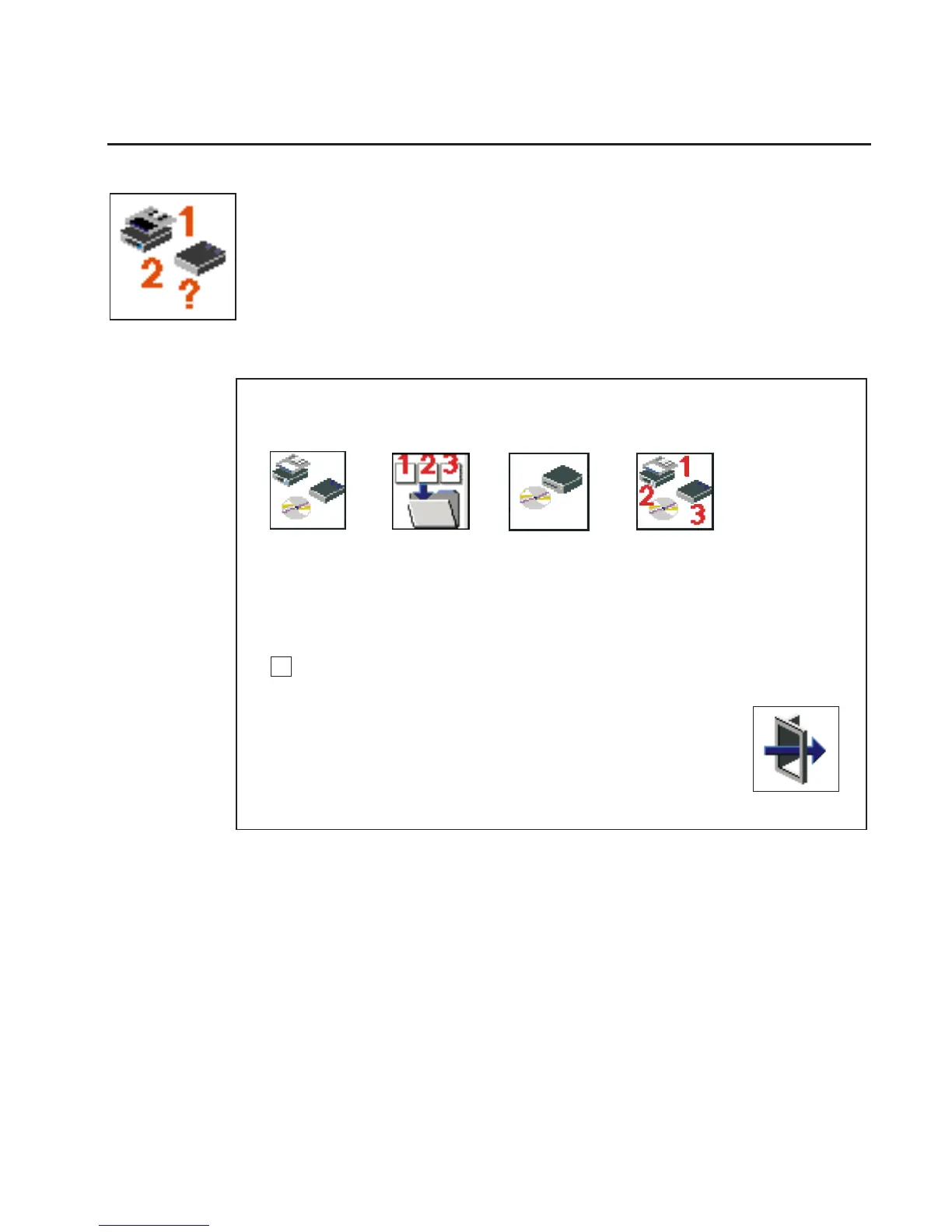 1
2
?

1 2 3

1
2
3