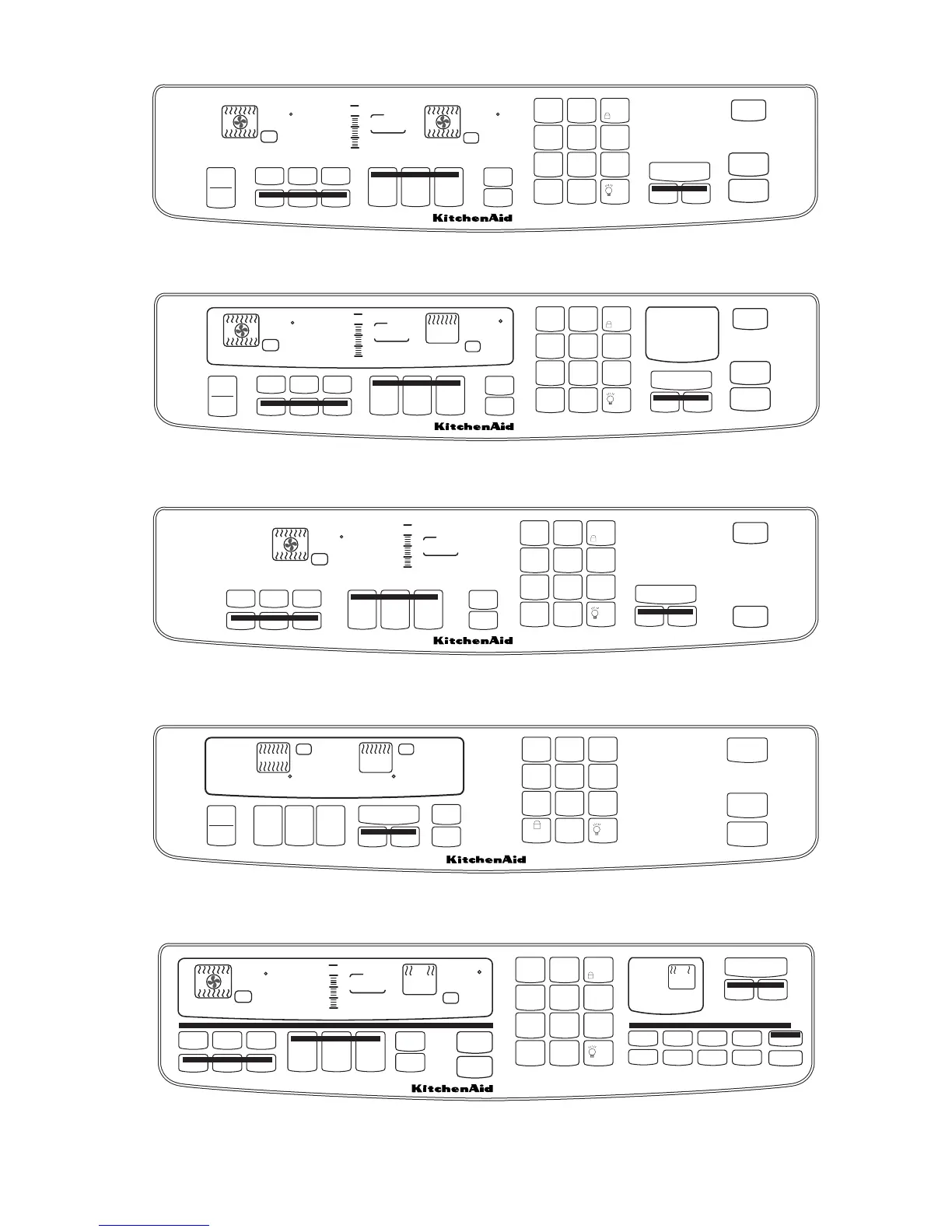 KitchenAid

KitchenAid

KitchenAid

KitchenAid

KitchenAid