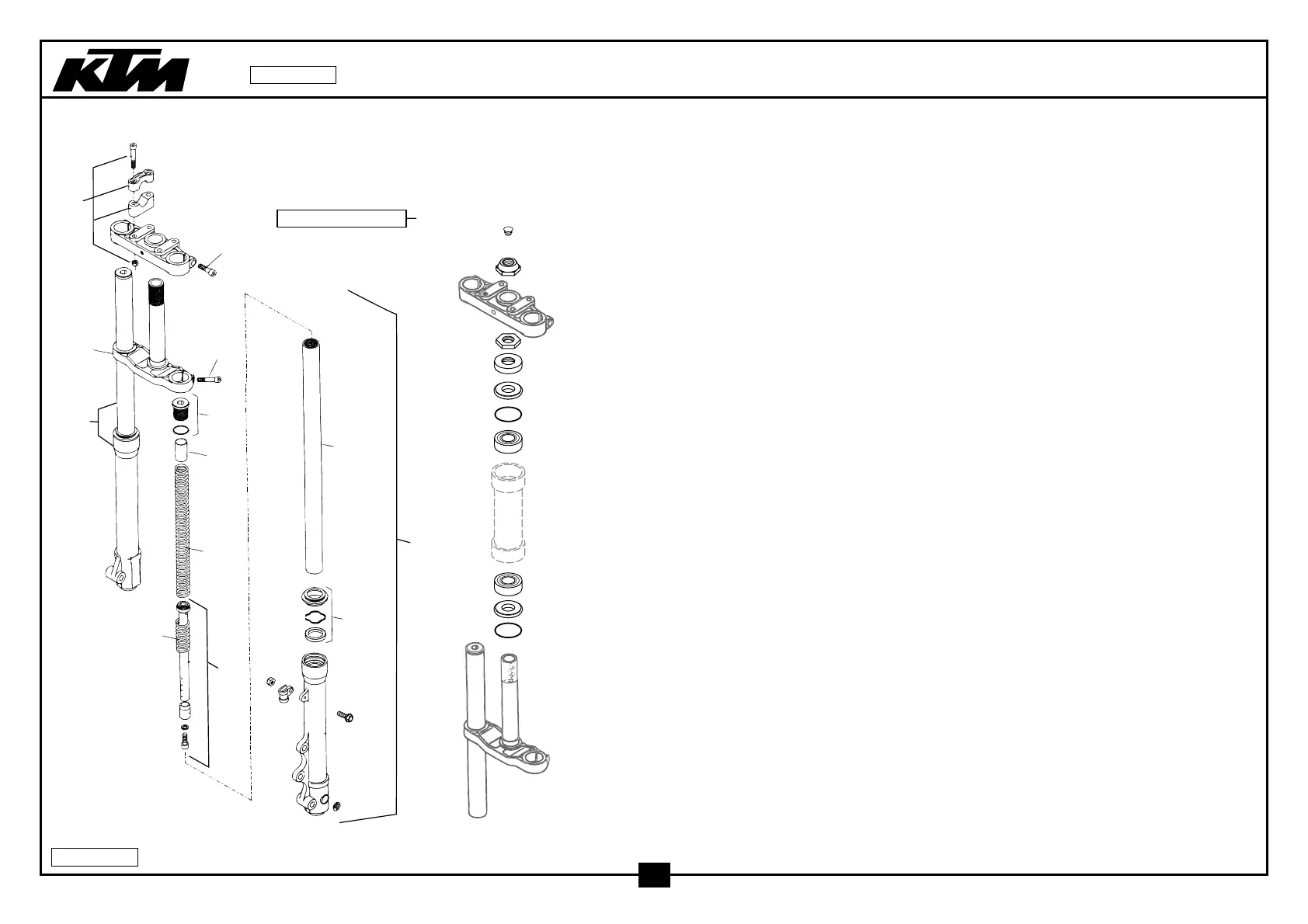 KTM