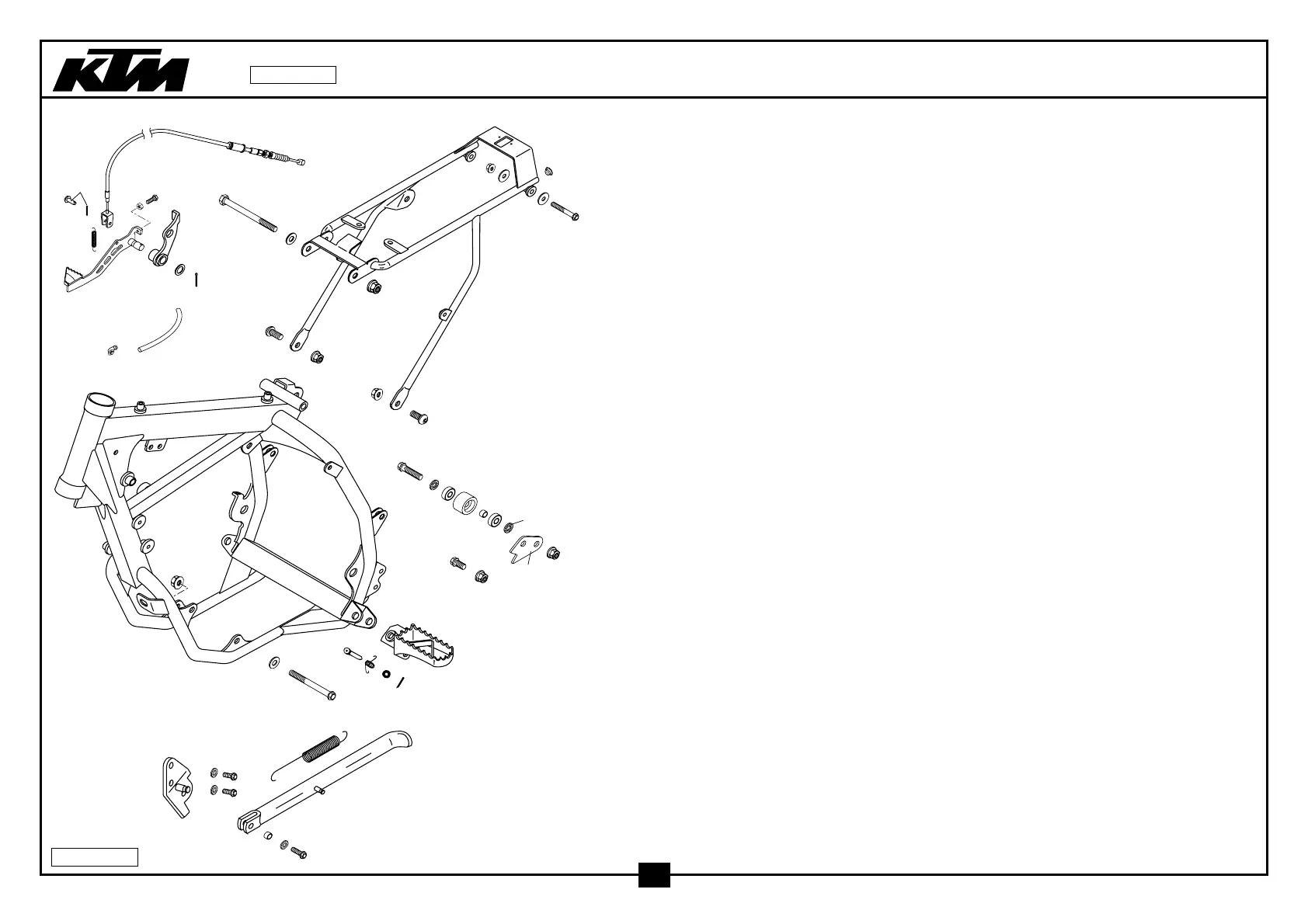 KTM