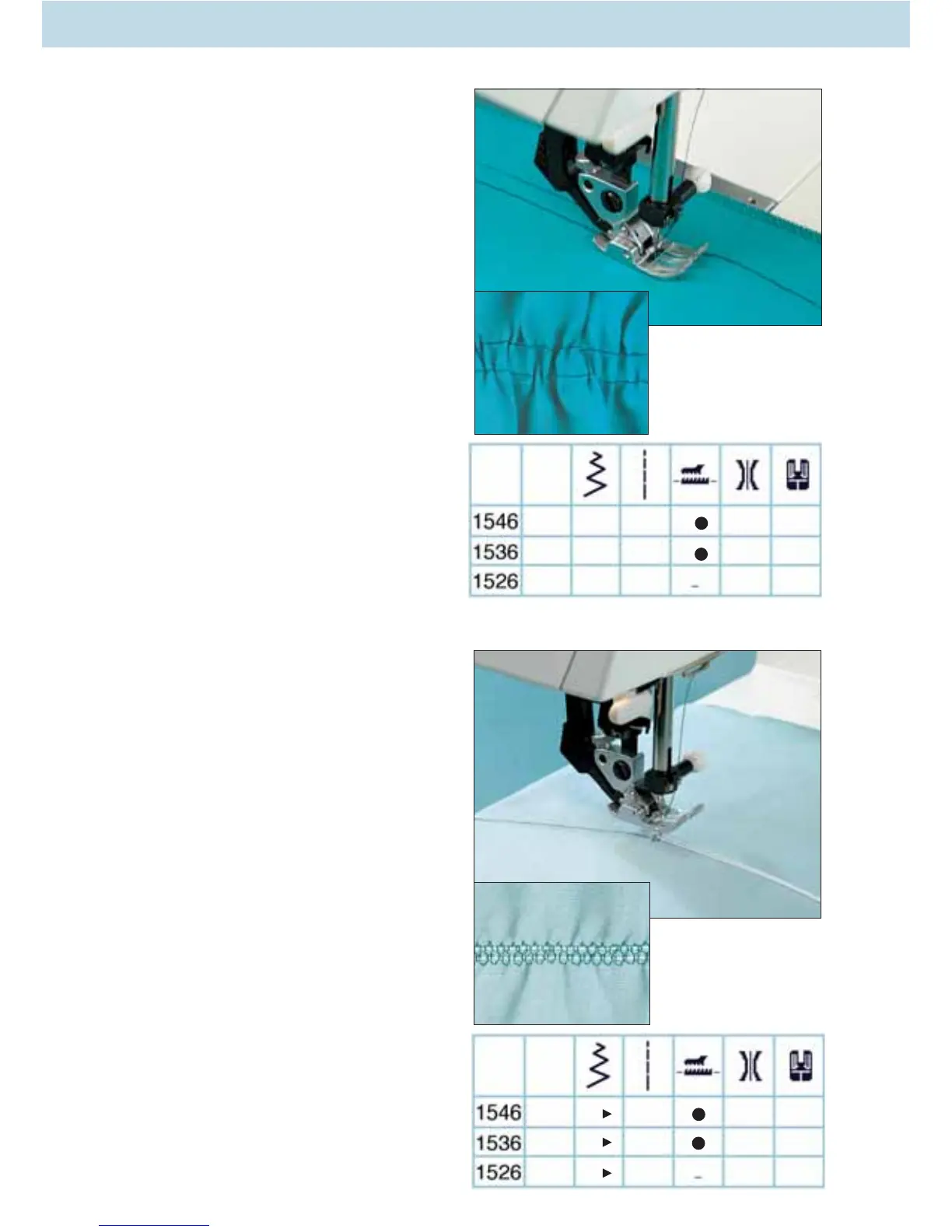 | | | | | | | |
|---|---|---|---|---|---|---|
| 1546 | | | | ● | | |
| 1536 | | | | ● | | |
| 1526 | | | | – | | |

| | | | | | | |
|---|---|---|---|---|---|---|
| 1546 | | ▸ | | ● | | |
| 1536 | | ▸ | | ● | | |
| 1526 | | ▸ | | – | | |