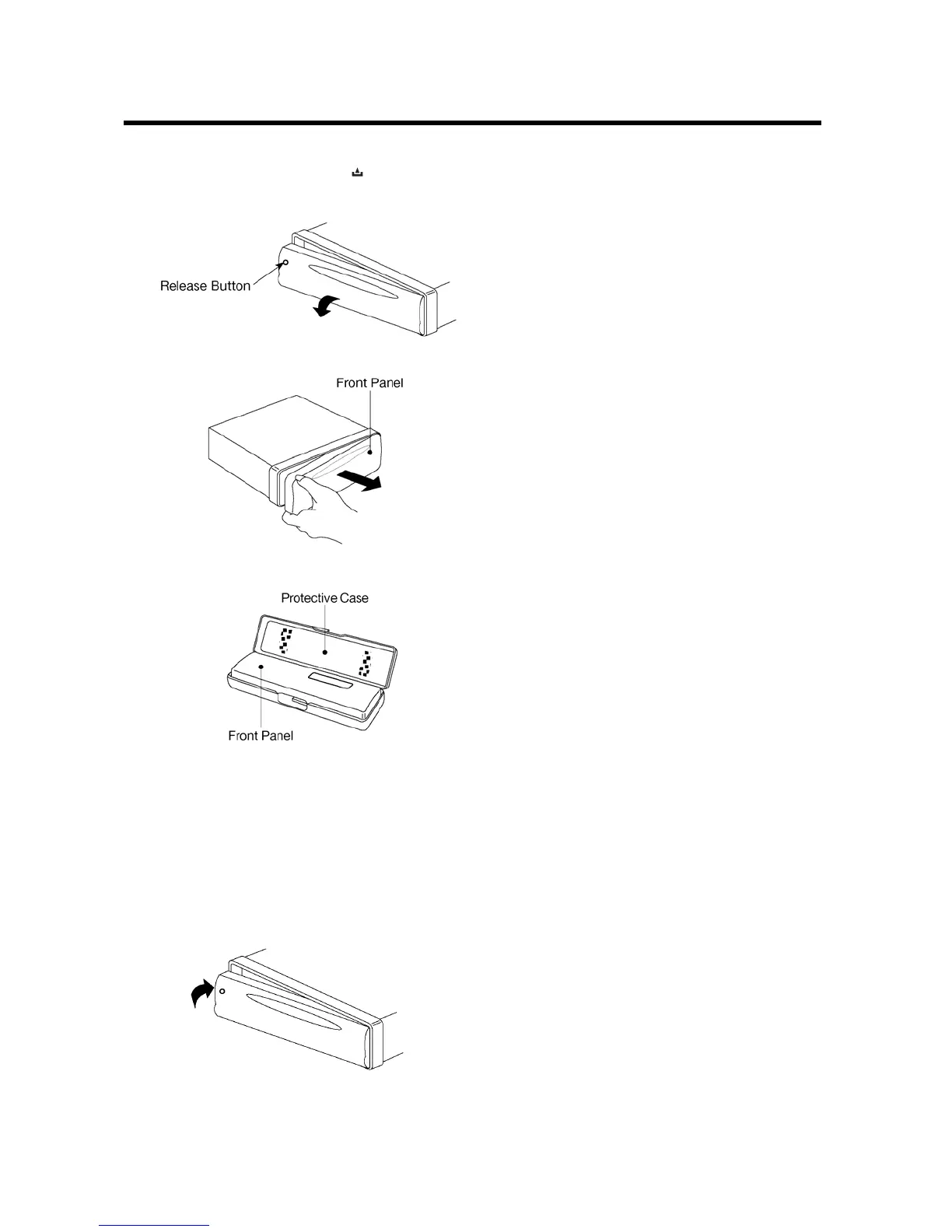 Release Button

Front Panel

Protective Case

Front Panel