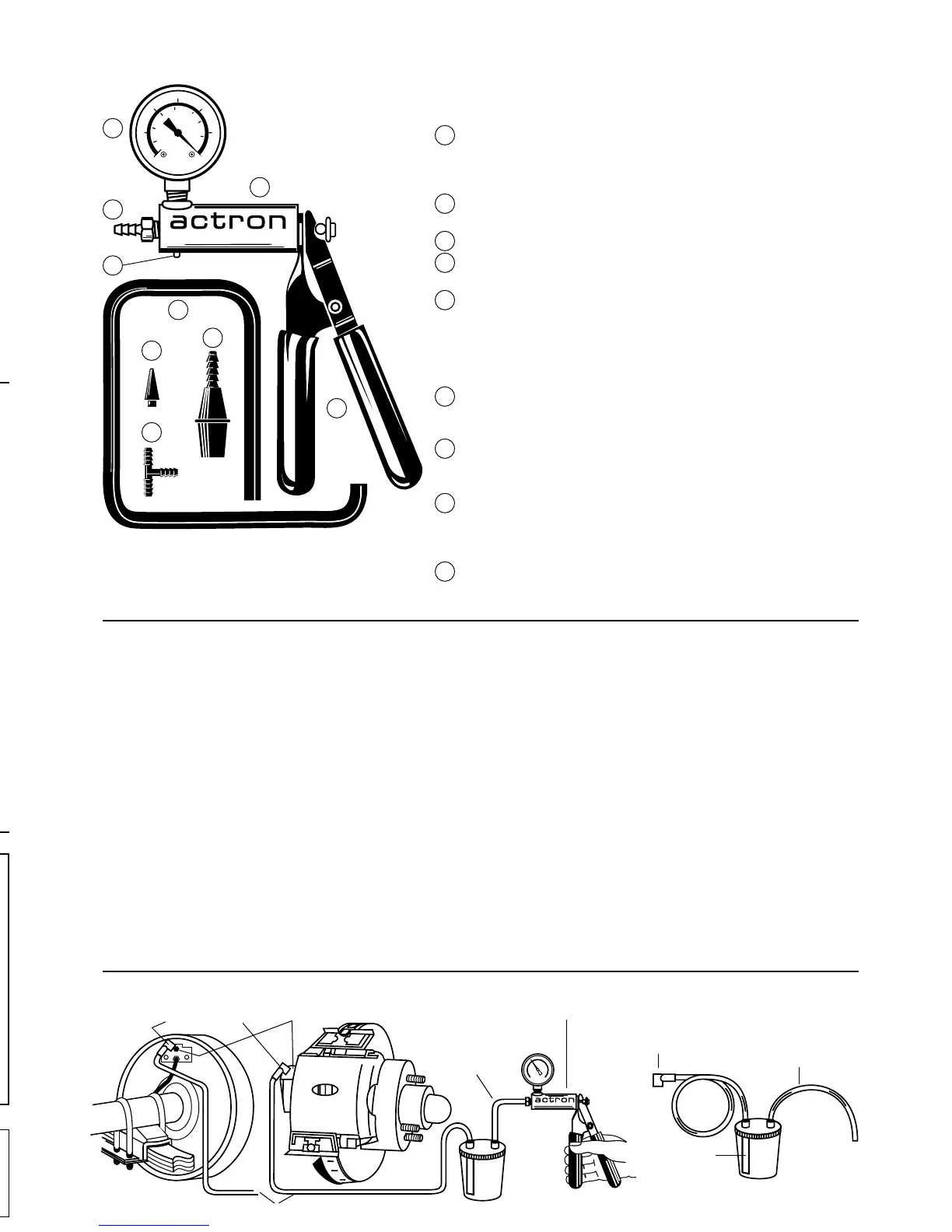 actron

actron