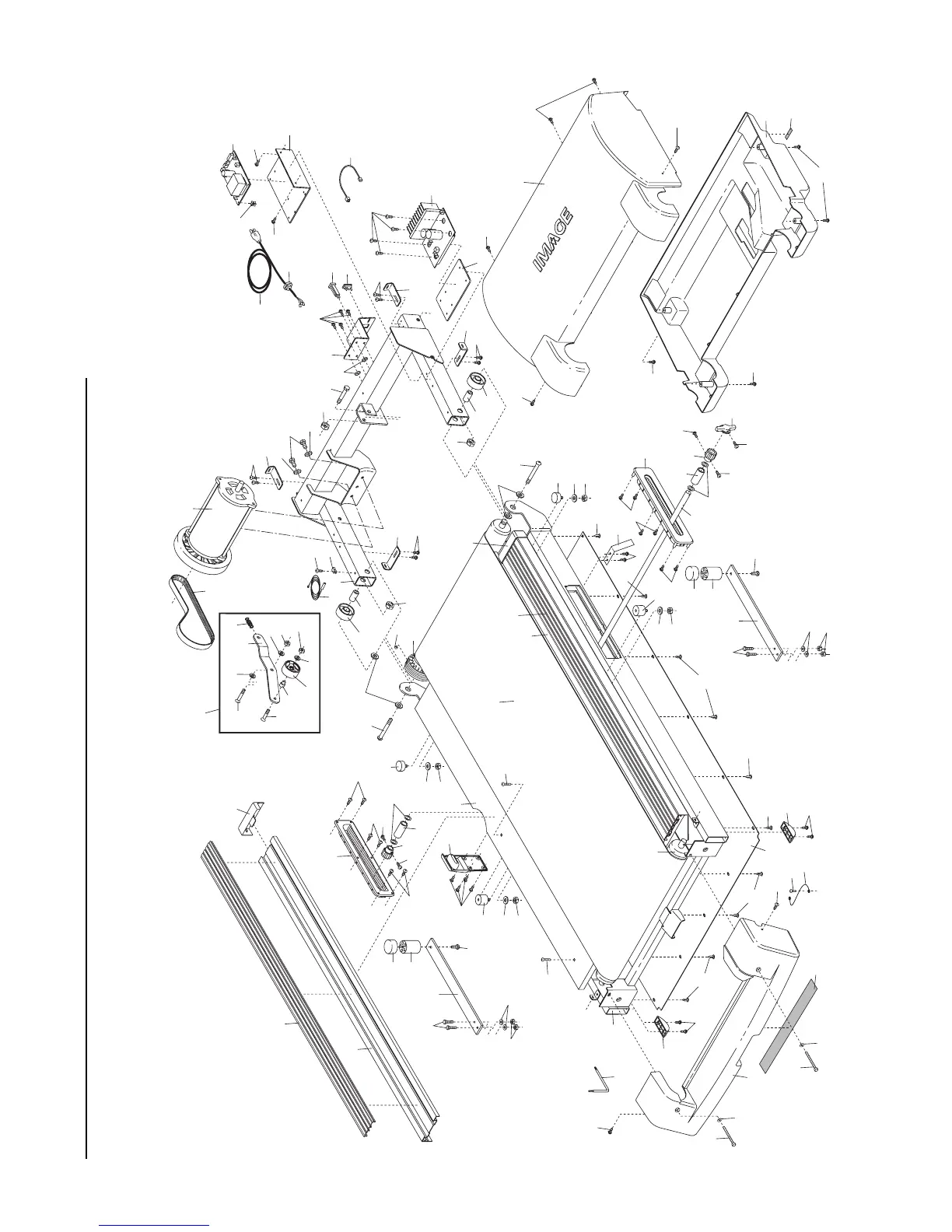 IMAGE