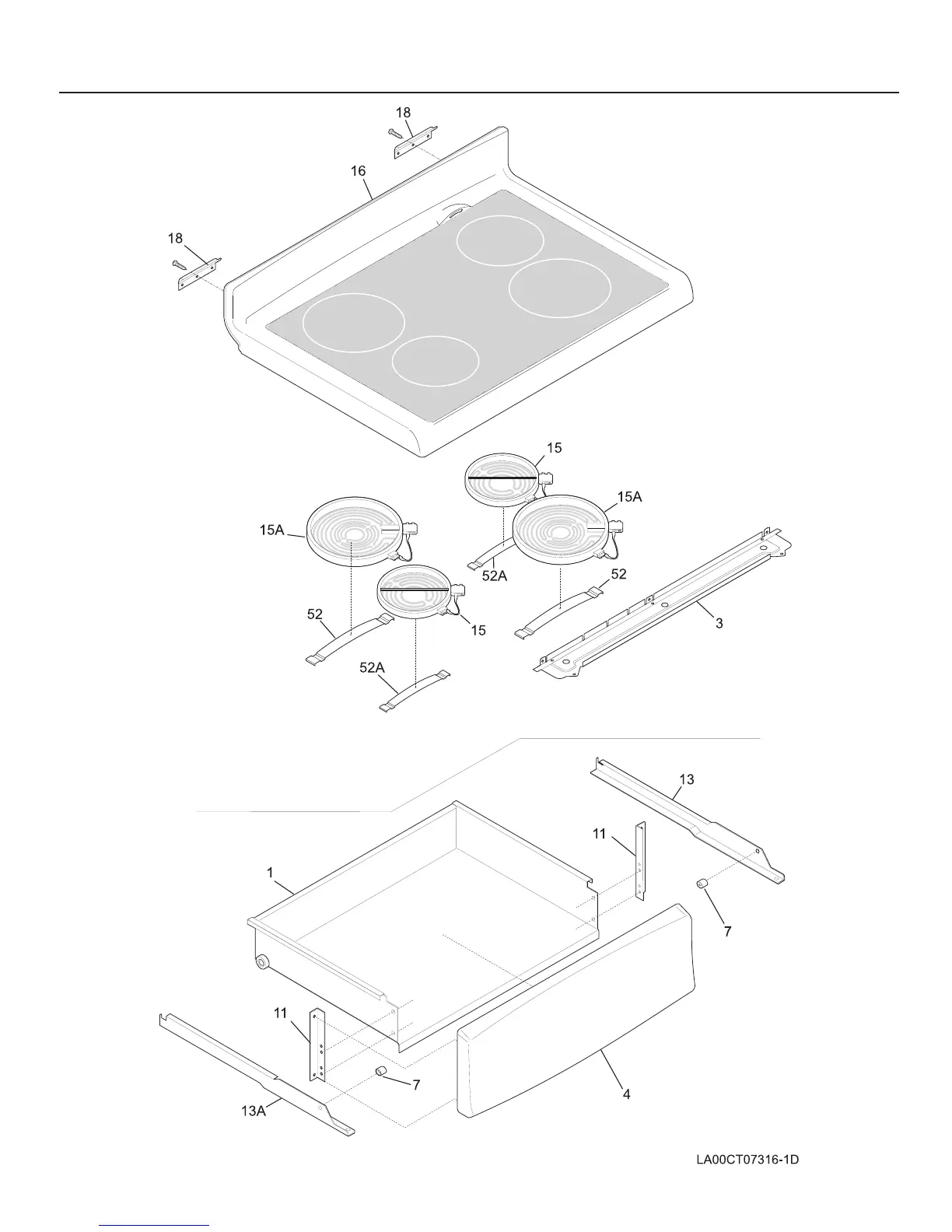 18
16
18
15
15A
15A
52A
52
52
15
3
52A
13
11
1
7
11
7
4
13A
LA00CT07316-1D