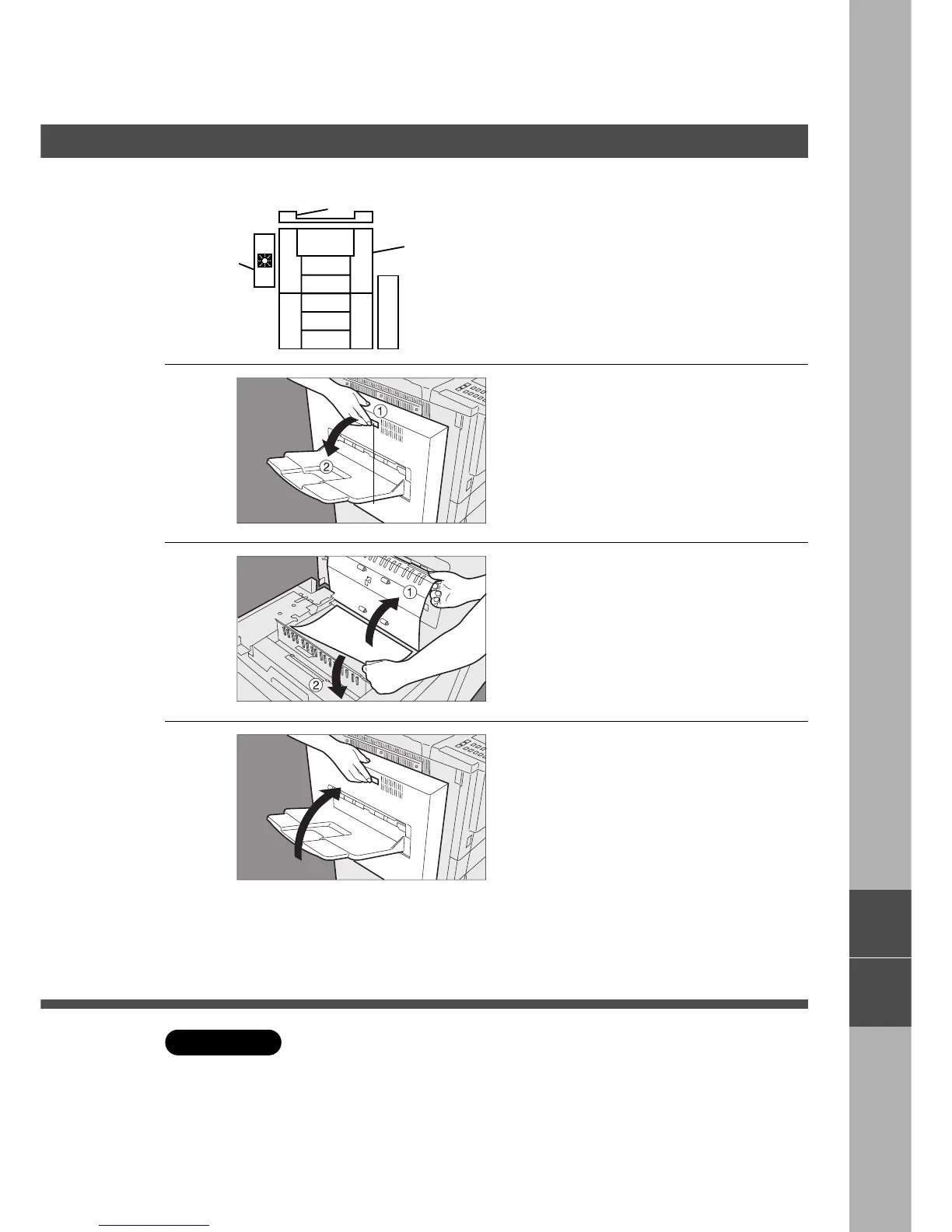 ①
②
①
②