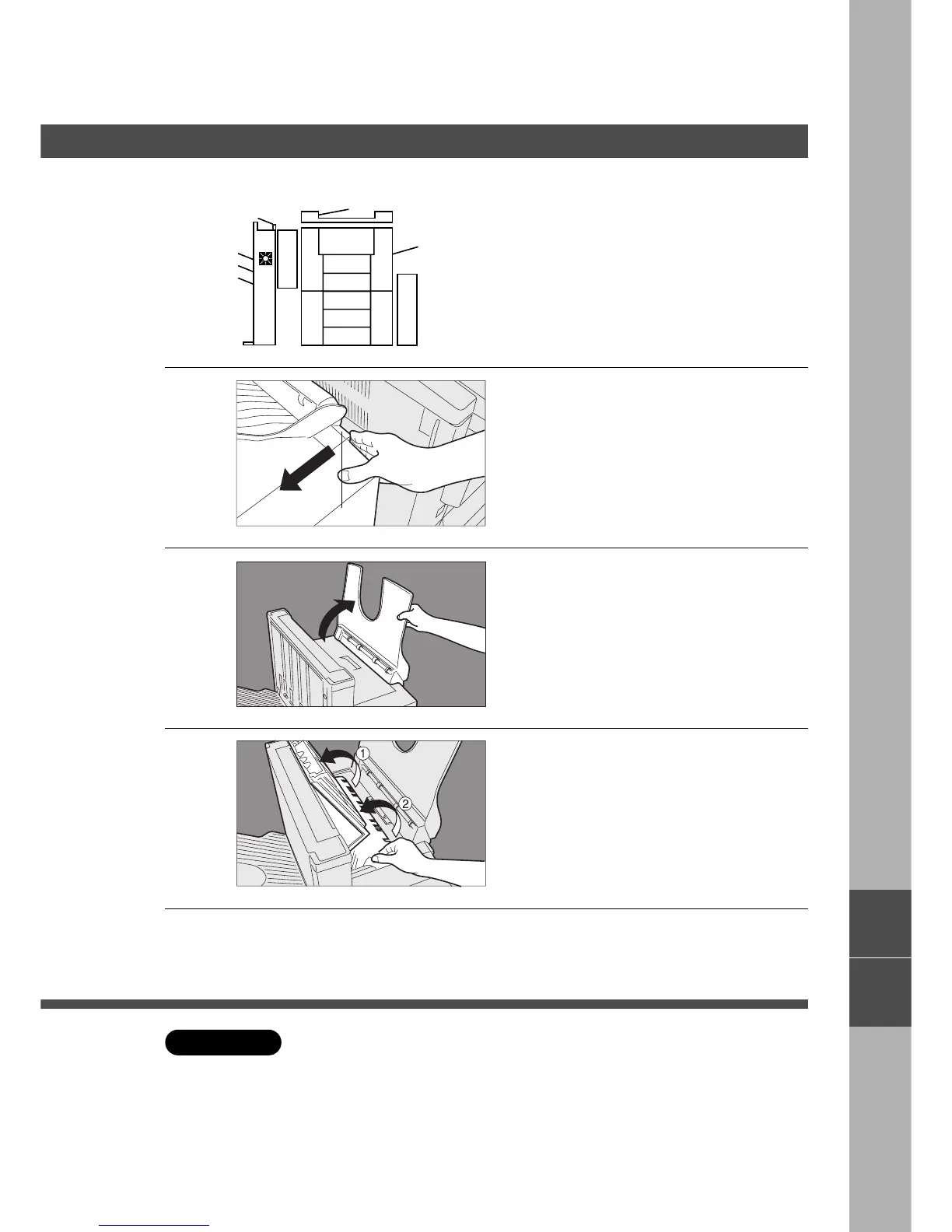 ①

②