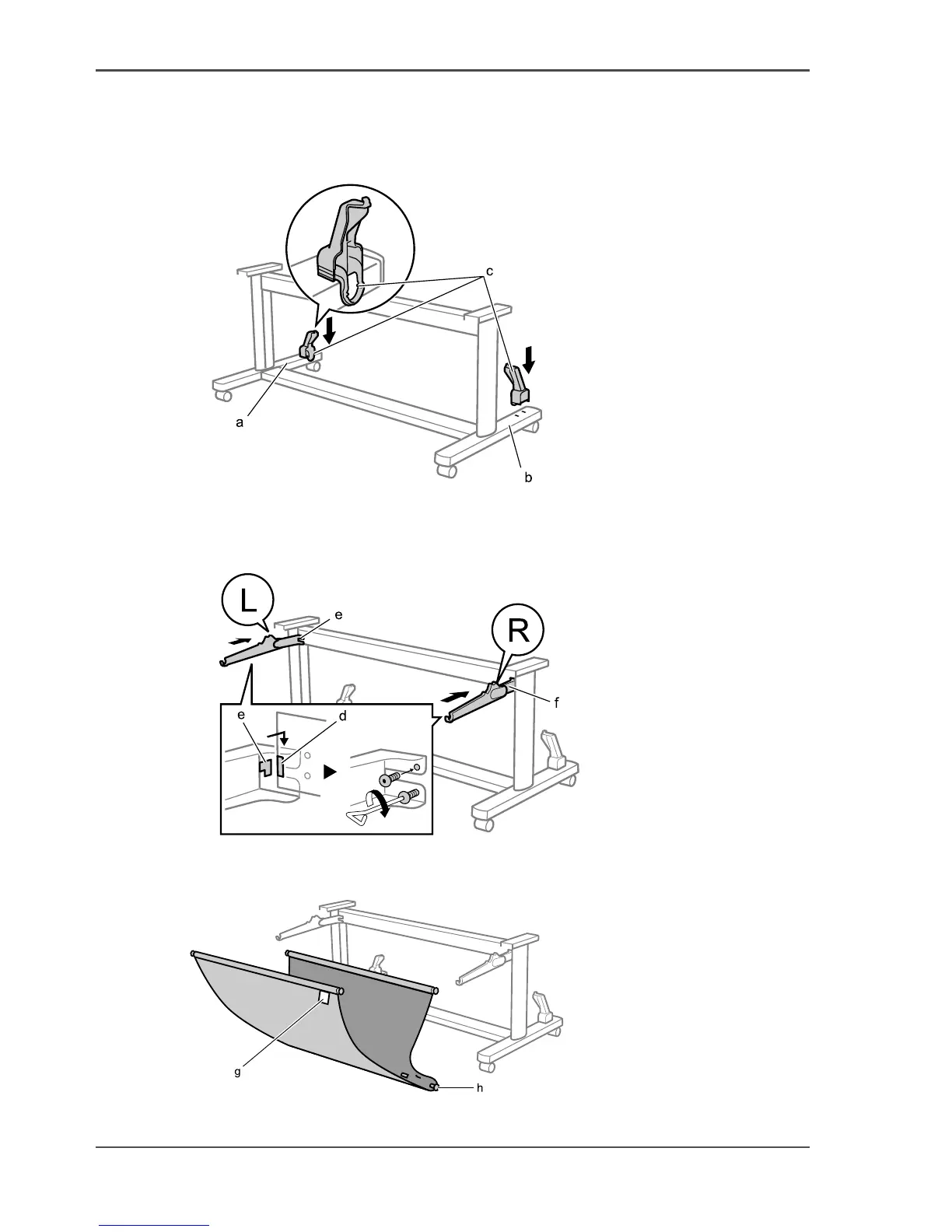 c

a

b

L

e

R

f

e

d

g

h