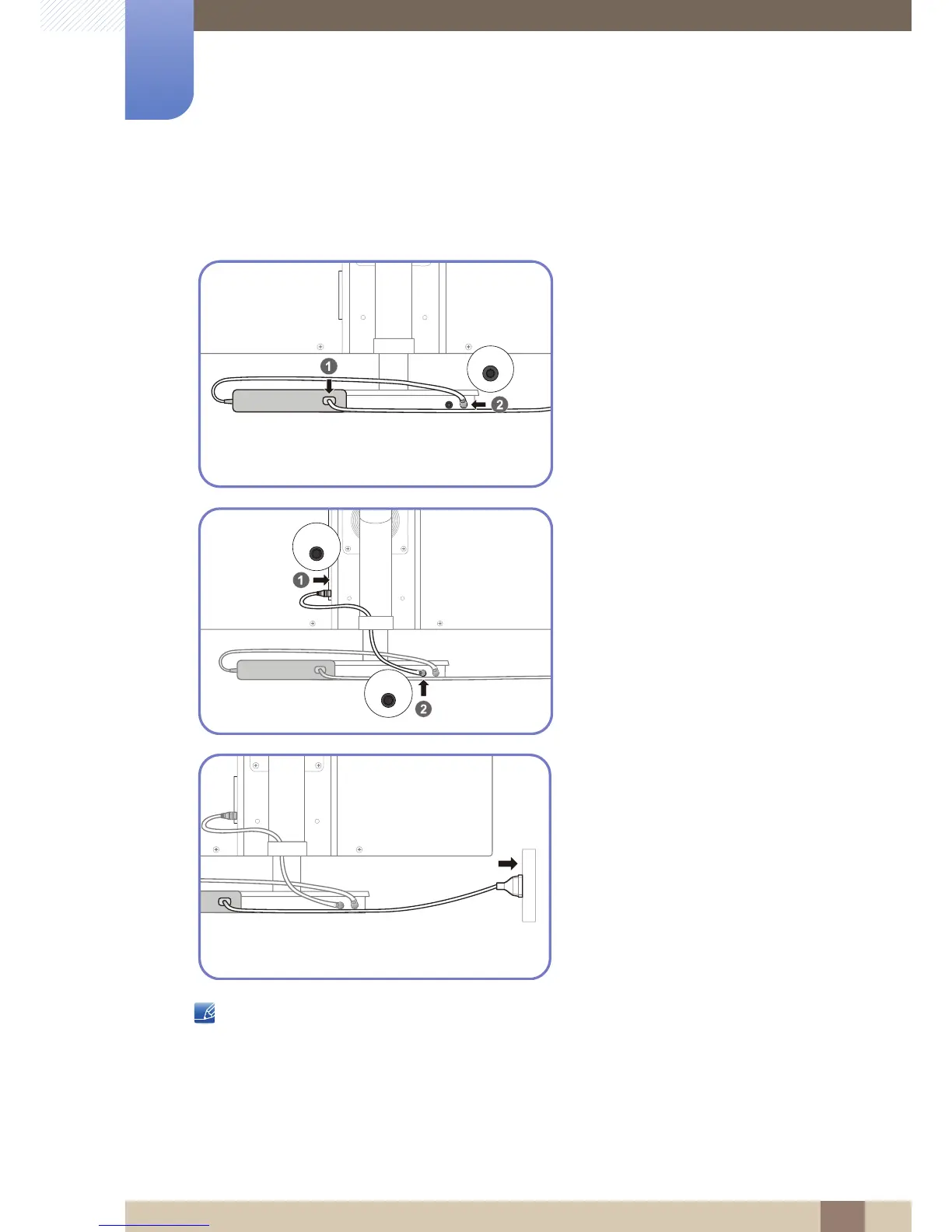 1

2

1

2