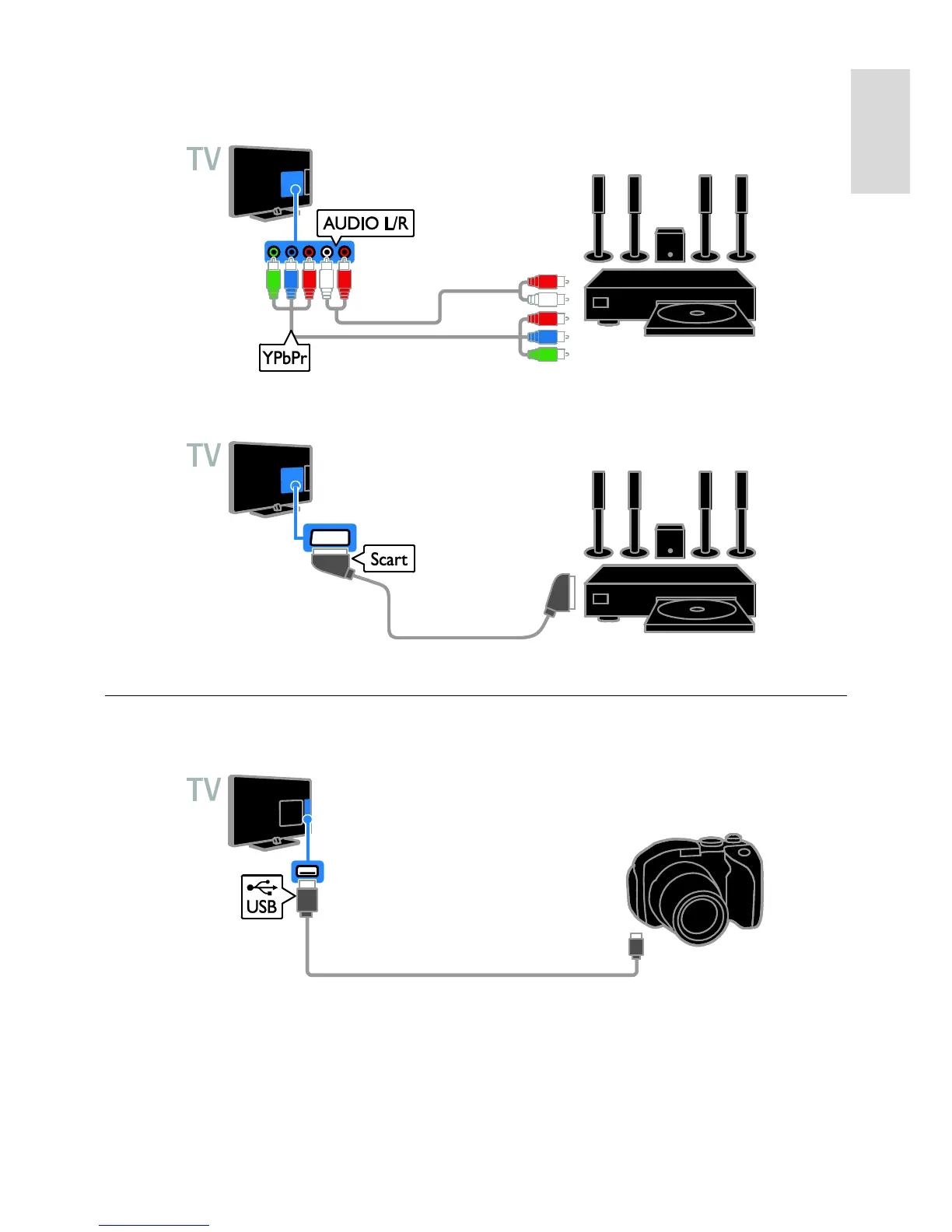 TV

AUDIO L/R

YPbPr

TV

Scart

TV

USB