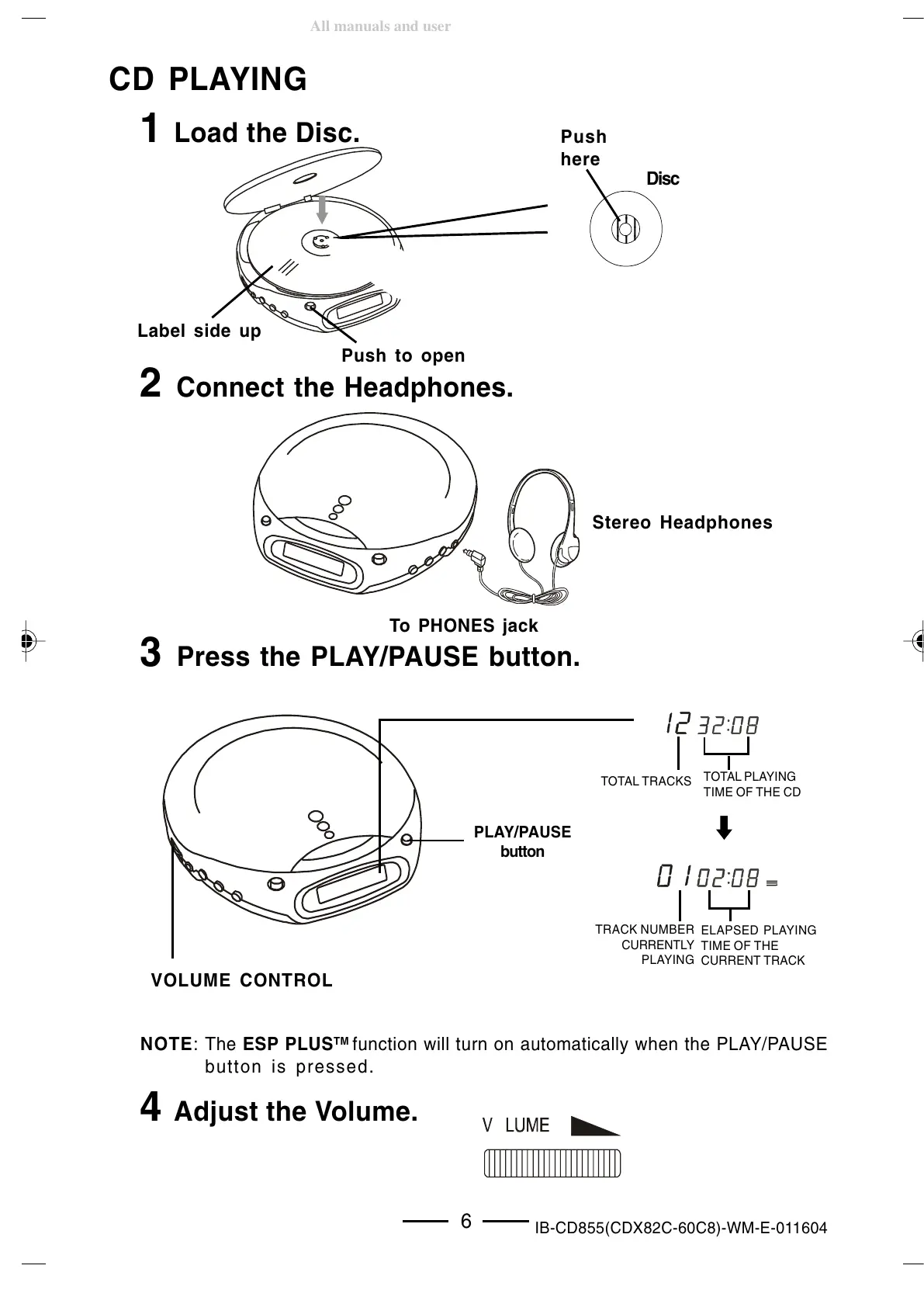 All manuals and user

CD PLAYING

1 Load the Disc.

Push here

Disc

Label side up

Push to open

2 Connect the Headphones.

Stereo Headphones

To PHONES jack

3 Press the PLAY/PAUSE button.

12 32:08

TOTAL TRACKS

TOTAL PLAYING TIME OF THE CD

PLAY/PAUSE button

01 02:08

TRACK NUMBER CURRENTLY PLAYING

ELAPSED PLAYING TIME OF THE CURRENT TRACK

VOLUME CONTROL

NOTE: The ESP PLUS™ function will turn on automatically when the PLAY/PAUSE button is pressed.

4 Adjust the Volume.

V LUME

6

IB-CD855(CDX82C-60C8)-WM-E-011604