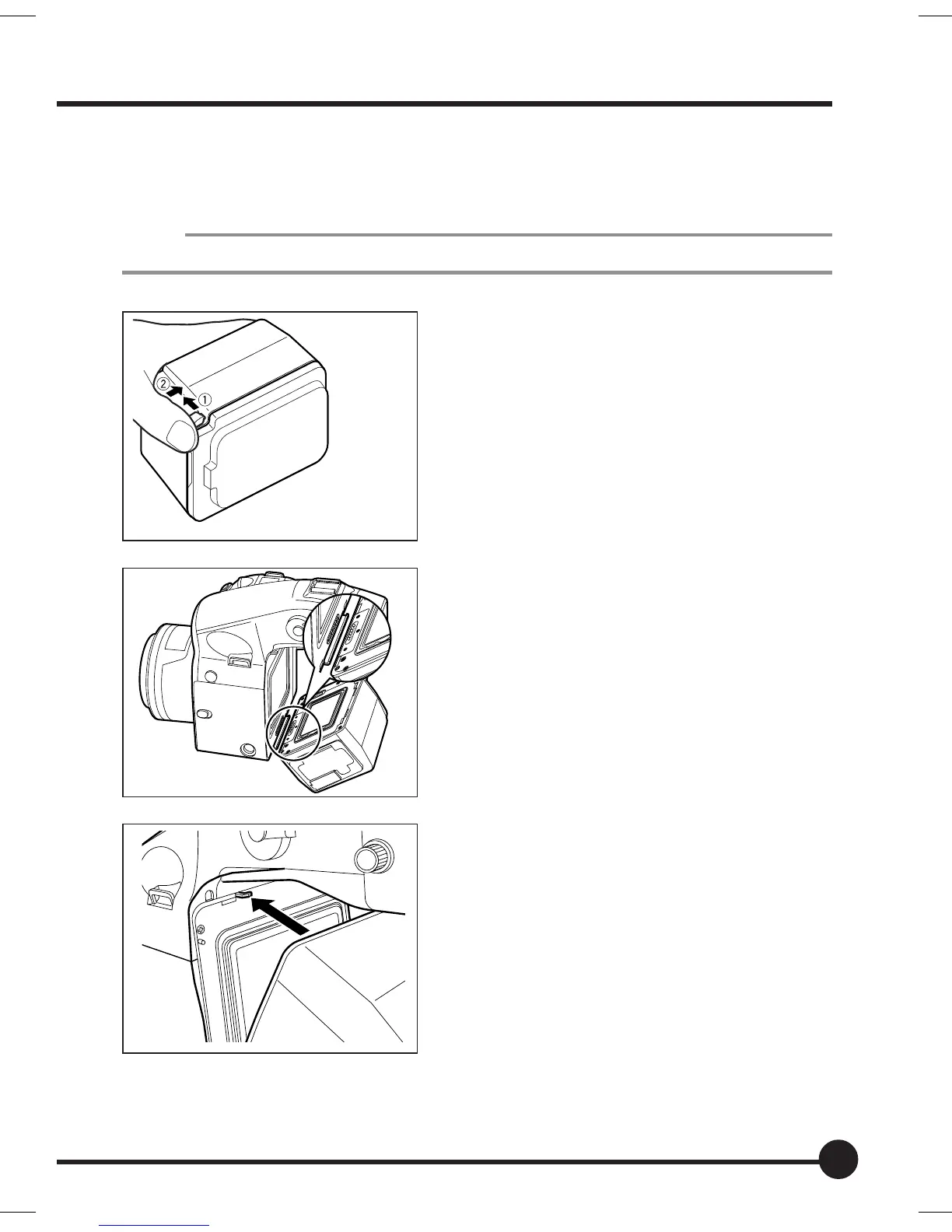 ②
①