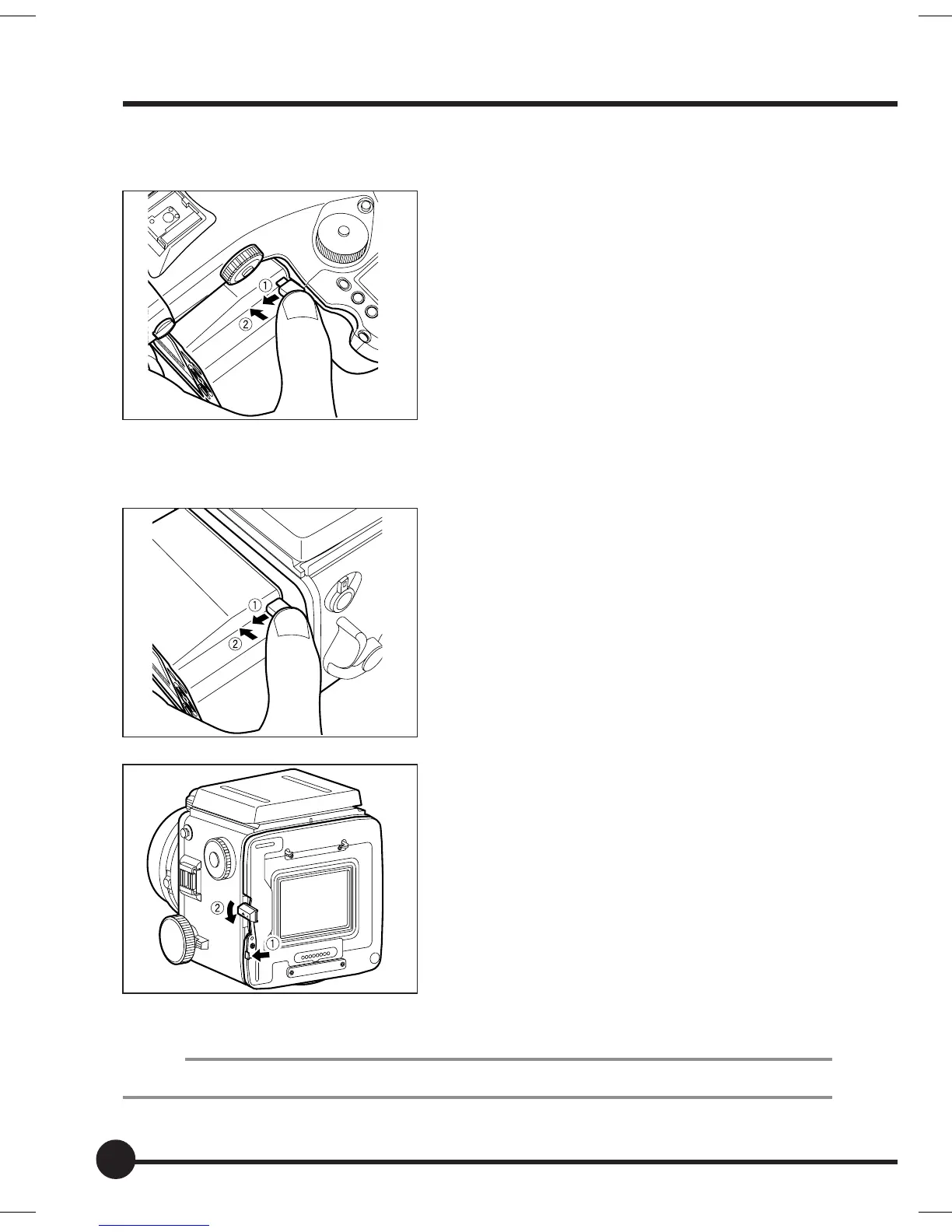 ①
②

①
②

②
①