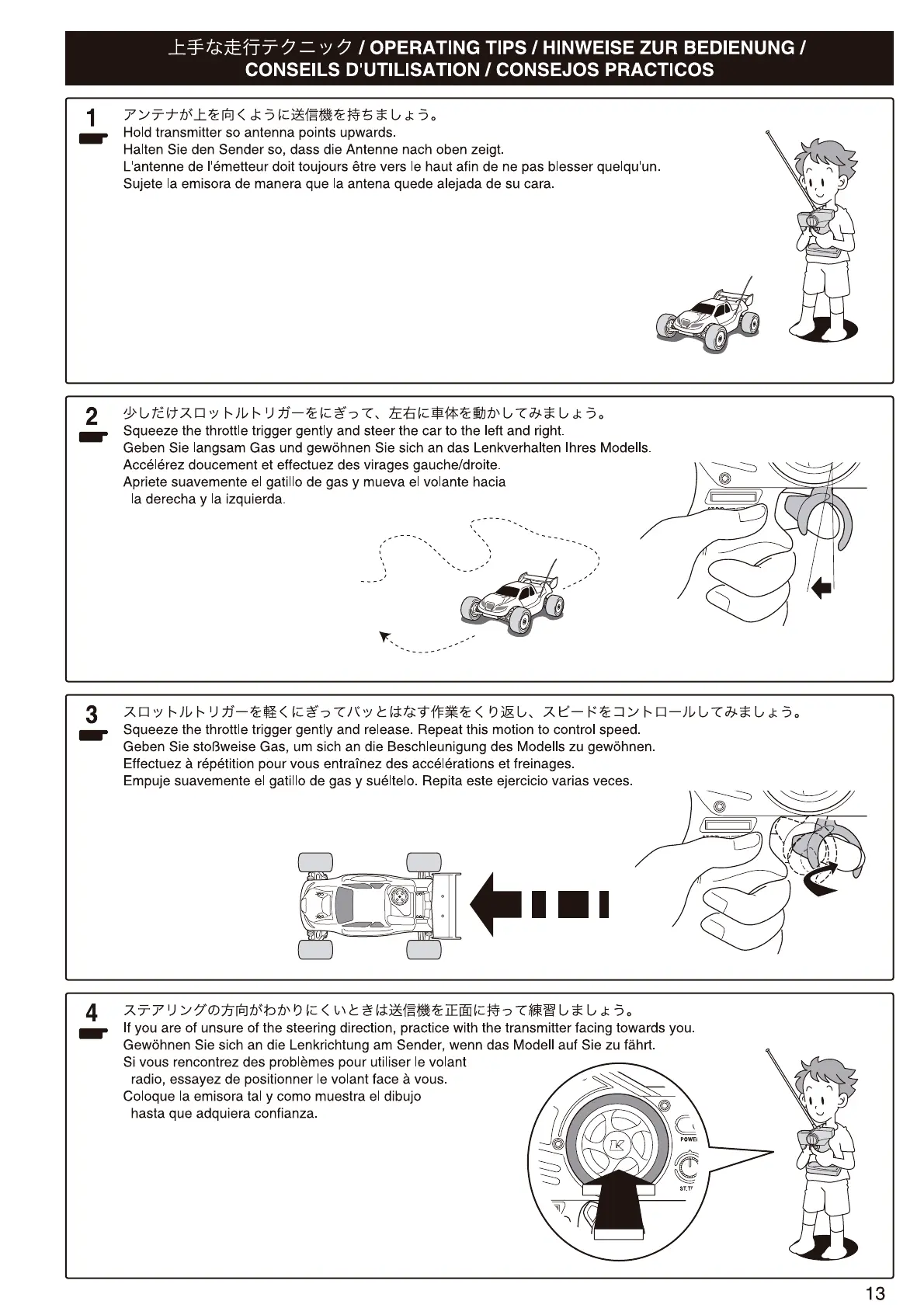 上手な走行テクニック / OPERATING TIPS / HINWEISE ZUR BEDIENUNG / CONSEILS D'UTILISATION / CONSEJOS PRACTICOS

1
アンテナが上を向くように送信機を持ちましょう。
Hold transmitter so antenna points upwards.
Halten Sie den Sender so, dass die Antenne nach oben zeigt.
L'antenne de l'émetteur doit toujours être vers le haut afin de ne pas blesser quelqu'un.
Sujete la emisora de manera que la antena quede alejada de su cara.

2
少しだけスロットルトリガーをにぎって、左右に車体を動かしてみましょう。
Squeeze the throttle trigger gently and steer the car to the left and right.
Geben Sie langsam Gas und gewöhnen Sie sich an das Lenkverhalten Ihres Modells.
Accélérez doucement et effectuez des virages gauche/droite.
Apriete suavemente el gatillo de gas y mueva el volante hacia la derecha y la izquierda.

3
スロットルトリガーを軽くにぎってパッとはなす作業をくり返し、スピードをコントロールしてみましょう。
Squeeze the throttle trigger gently and release. Repeat this motion to control speed.
Geben Sie stoßweise Gas, um sich an die Beschleunigung des Modells zu gewöhnen.
Effectuez à répétition pour vous entraînez des accélérations et freinages.
Empuje suavemente el gatillo de gas y suéltelo. Repita este ejercicio varias veces.

4
ステアリングの方向がわかりにくいときは送信機を正面に持って練習しましょう。
If you are of unsure of the steering direction, practice with the transmitter facing towards you.
Gewöhnen Sie sich an die Lenkrichtung am Sender, wenn das Modell auf Sie zu fährt.
Si vous rencontrez des problèmes pour utiliser le volant radio, essayez de positionner le volant face à vous.
Coloque la emisora tal y como muestra el dibujo hasta que adquiera confianza.

POWE
ST.T

13