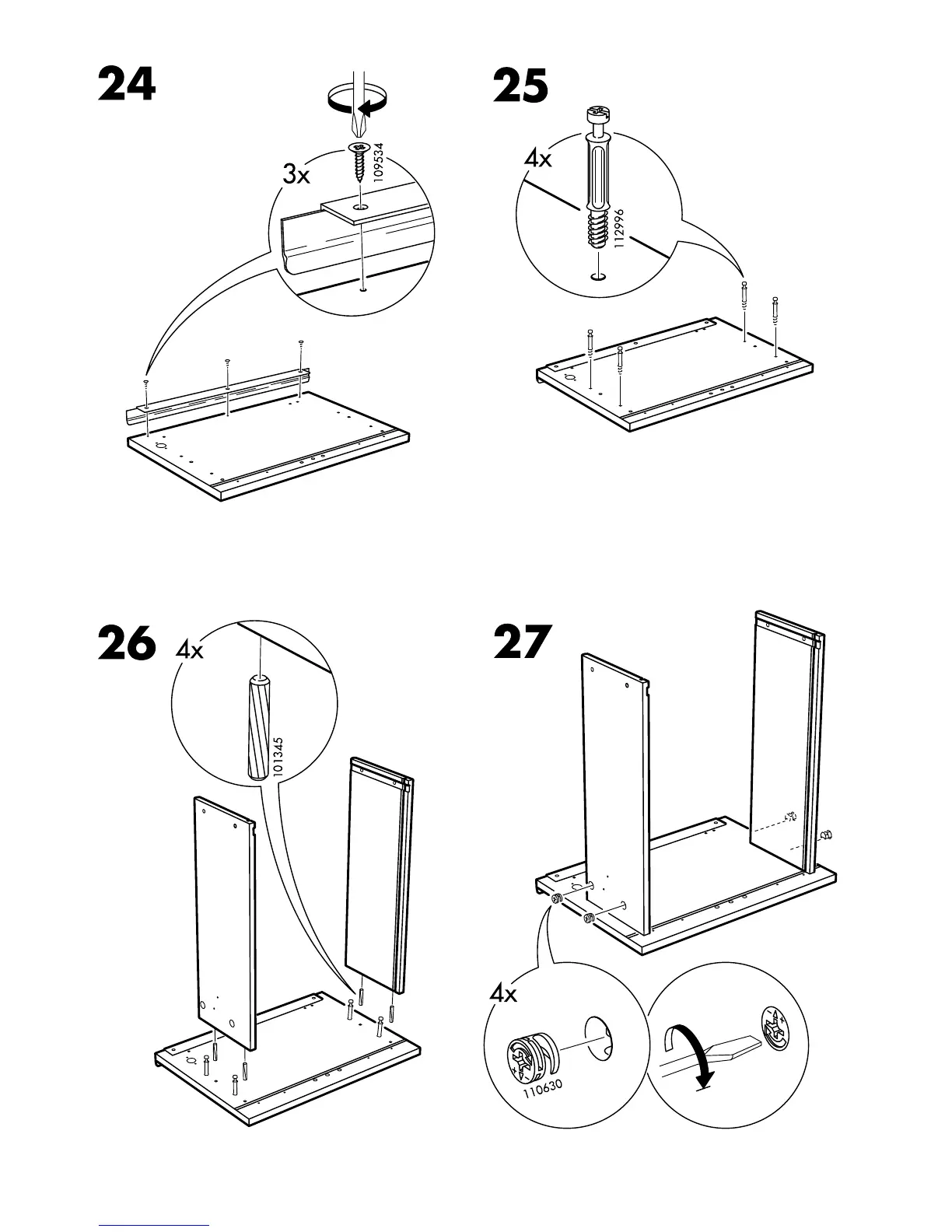 24

3x

109534

25

4x

112996

26

4x

101345

27

4x

110630