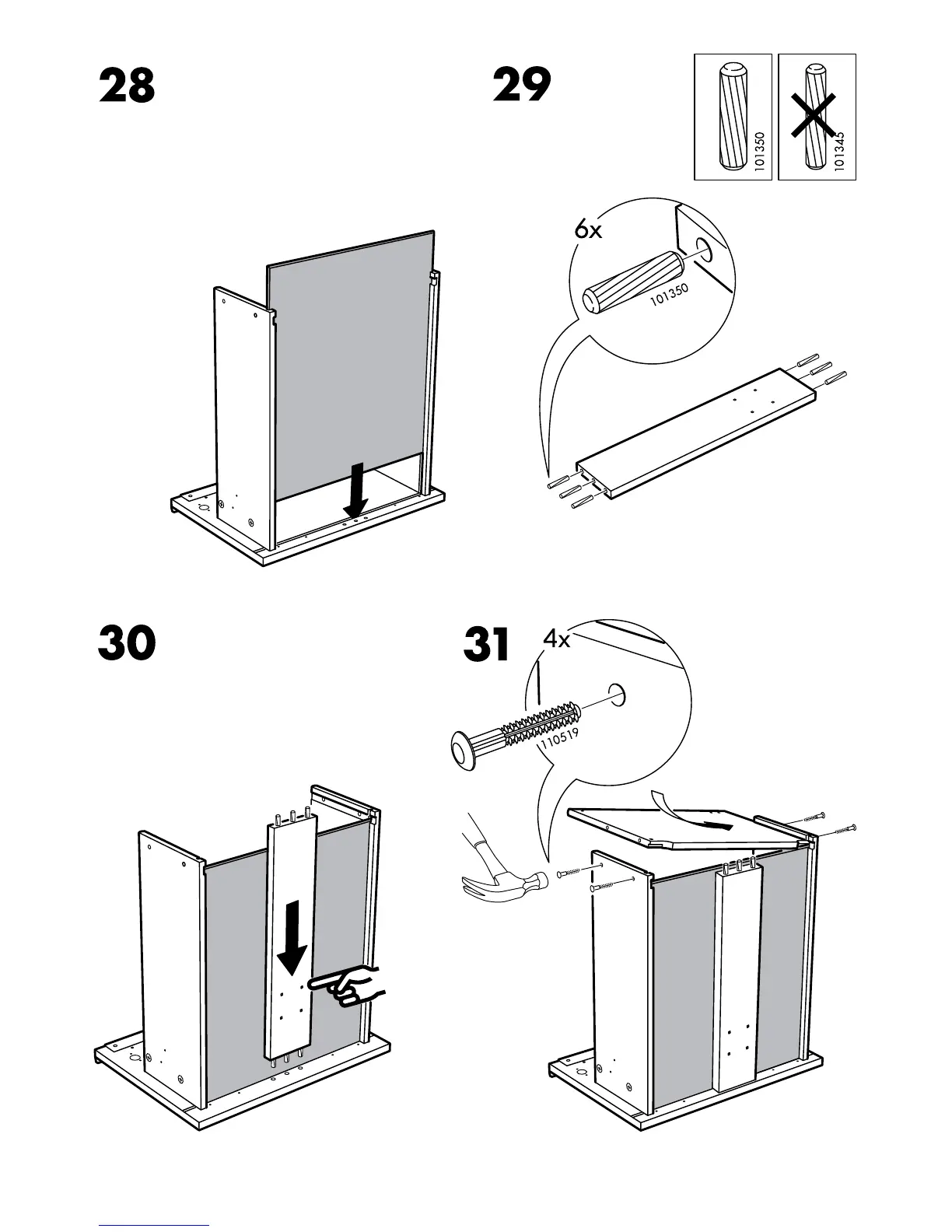 28

29

101350

101345

6x

101350

30

31

4x

110519