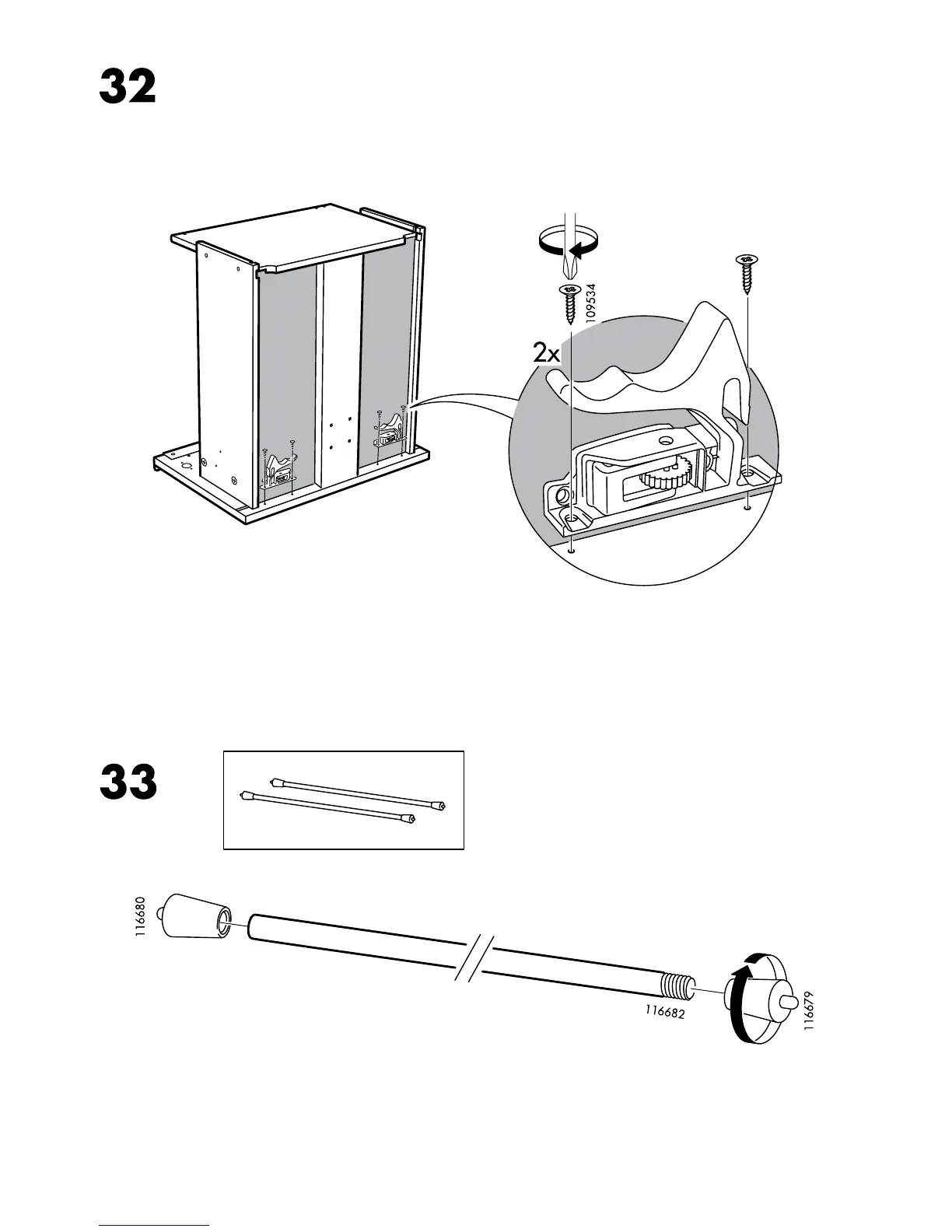 32

109534

2x

33

116680

116682

116679