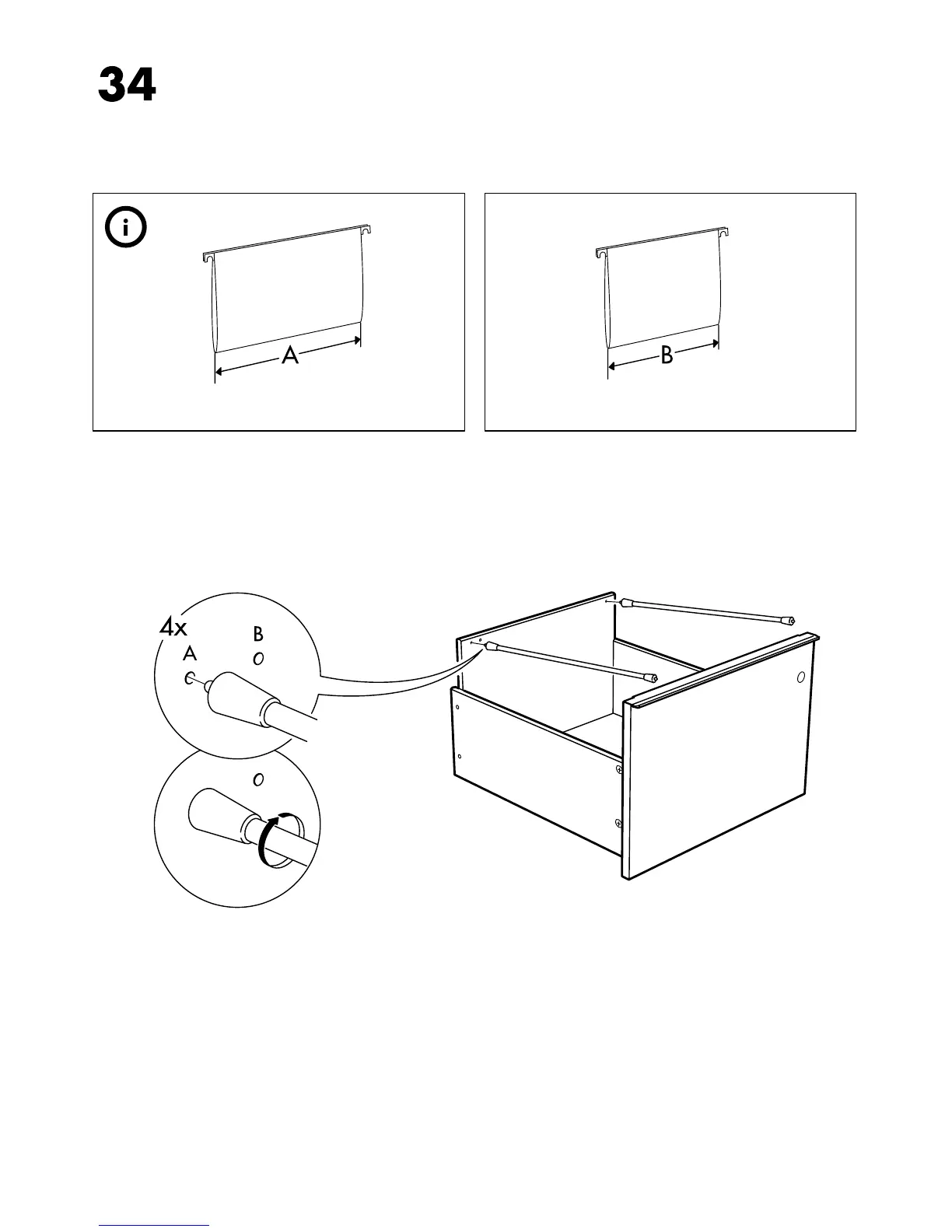 34

A

B

4x
A
B