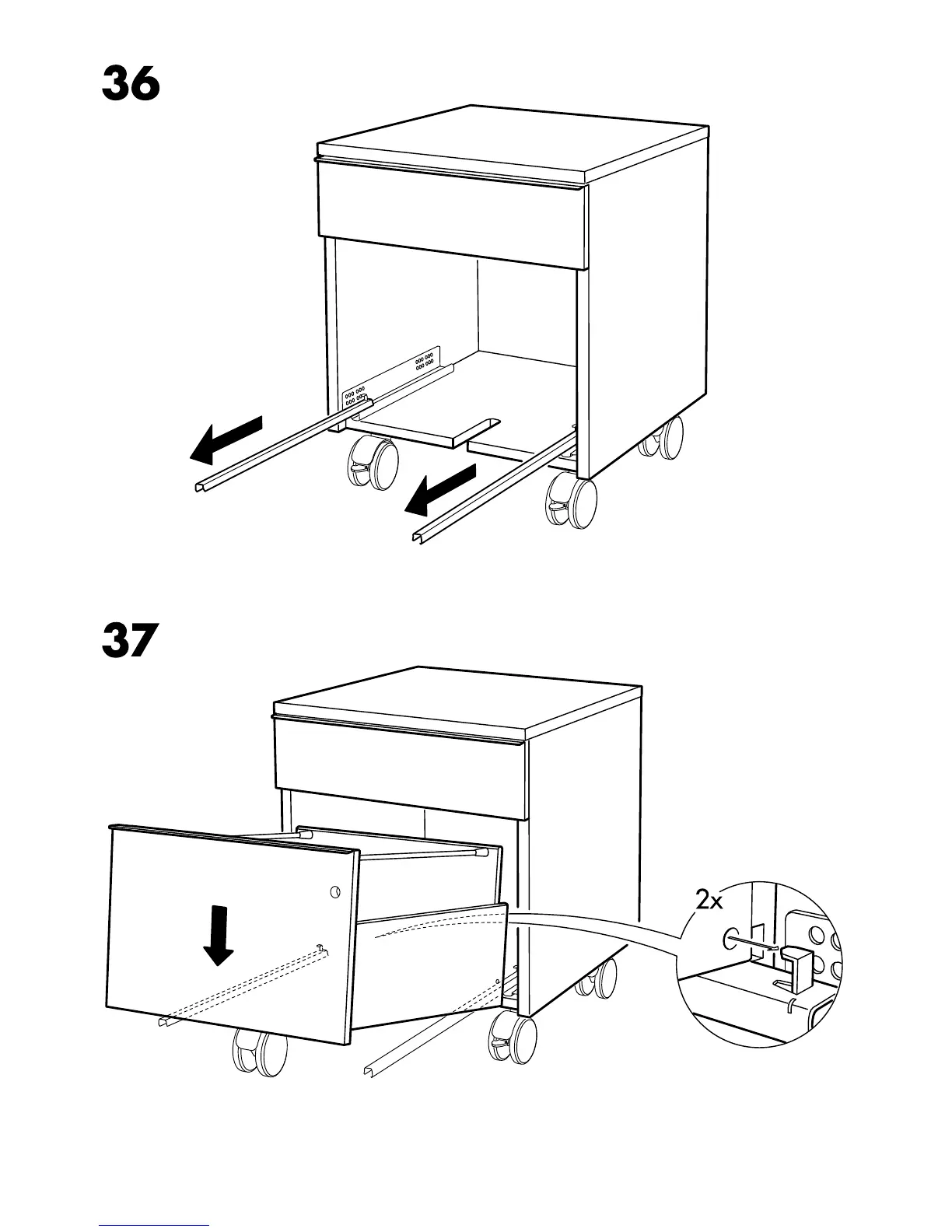 36

37

2x