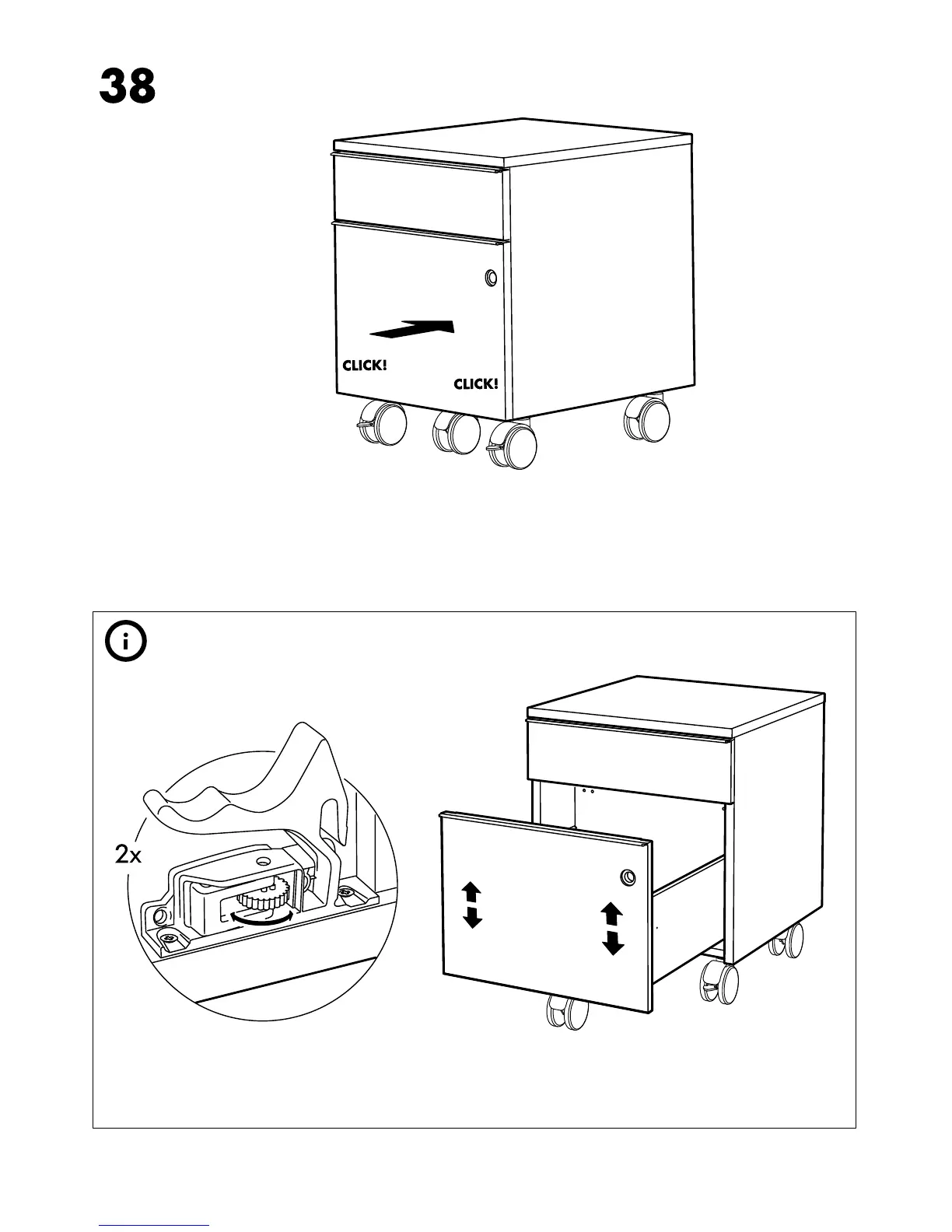 38

CLICK!

CLICK!

2x