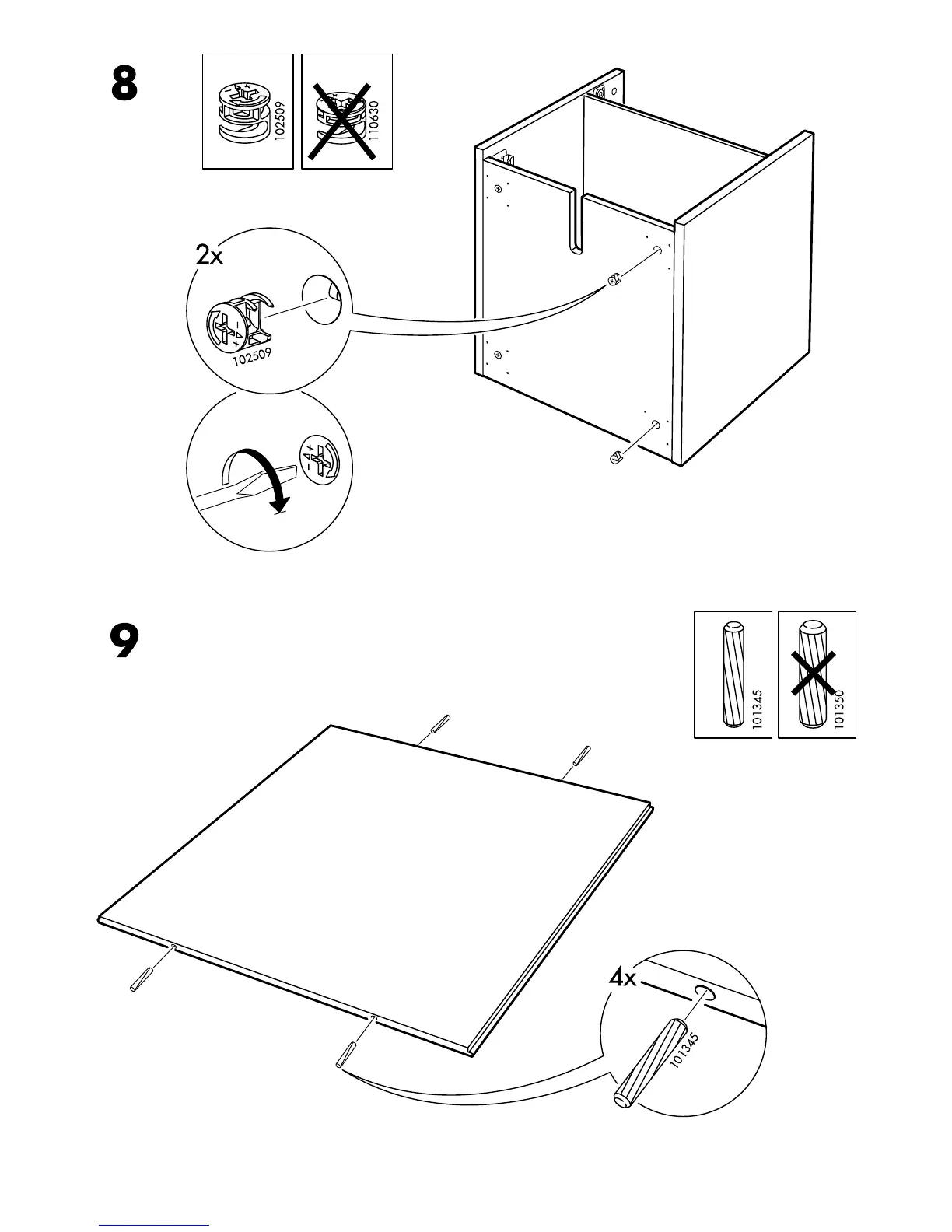 8

102509

110630

2x

102509

9

101345

101350

4x

101345