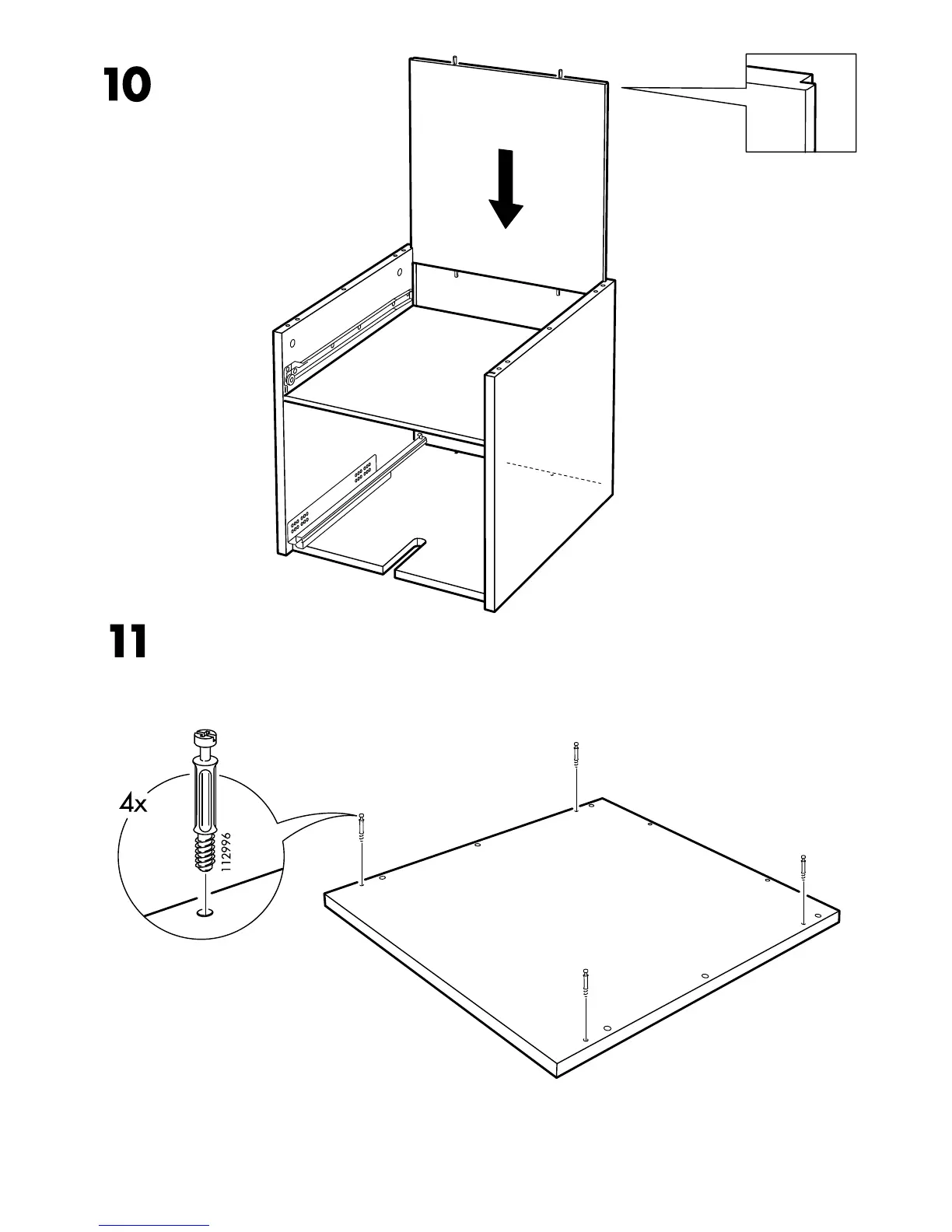 10

11

4x

112996