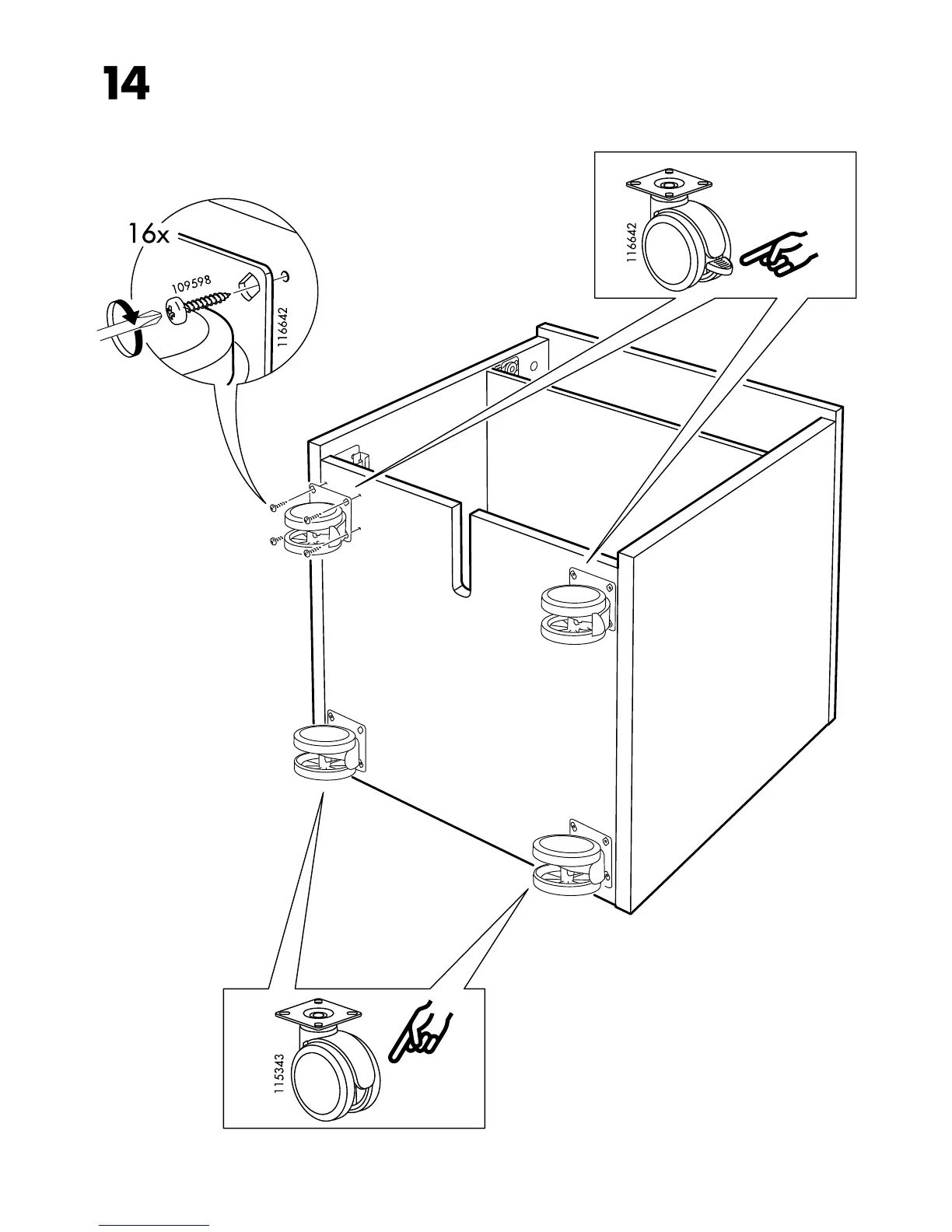 14

16x

109598

116642

116642

115343