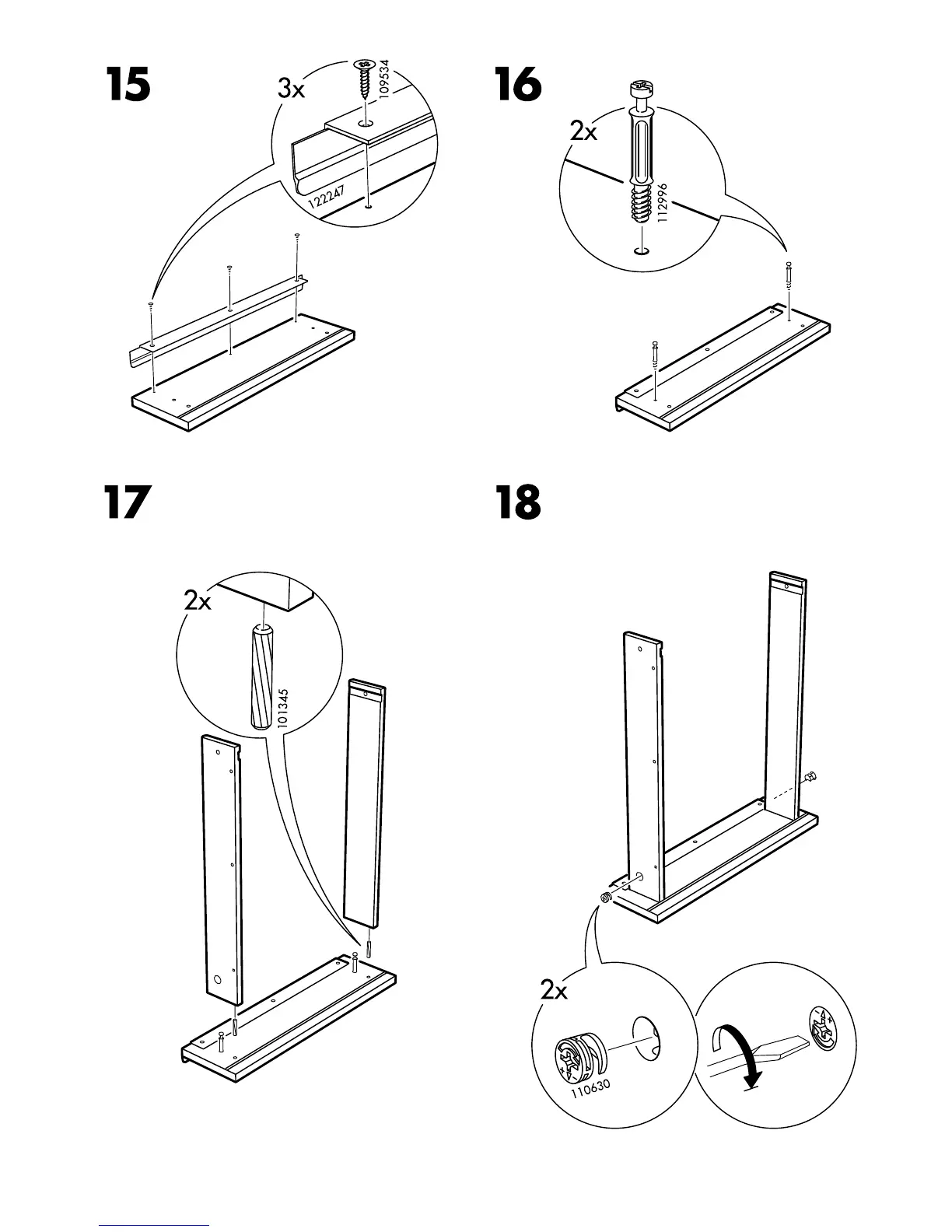 15

3x

109534

122247

16

2x

112996

17

2x

101345

18

2x

110630