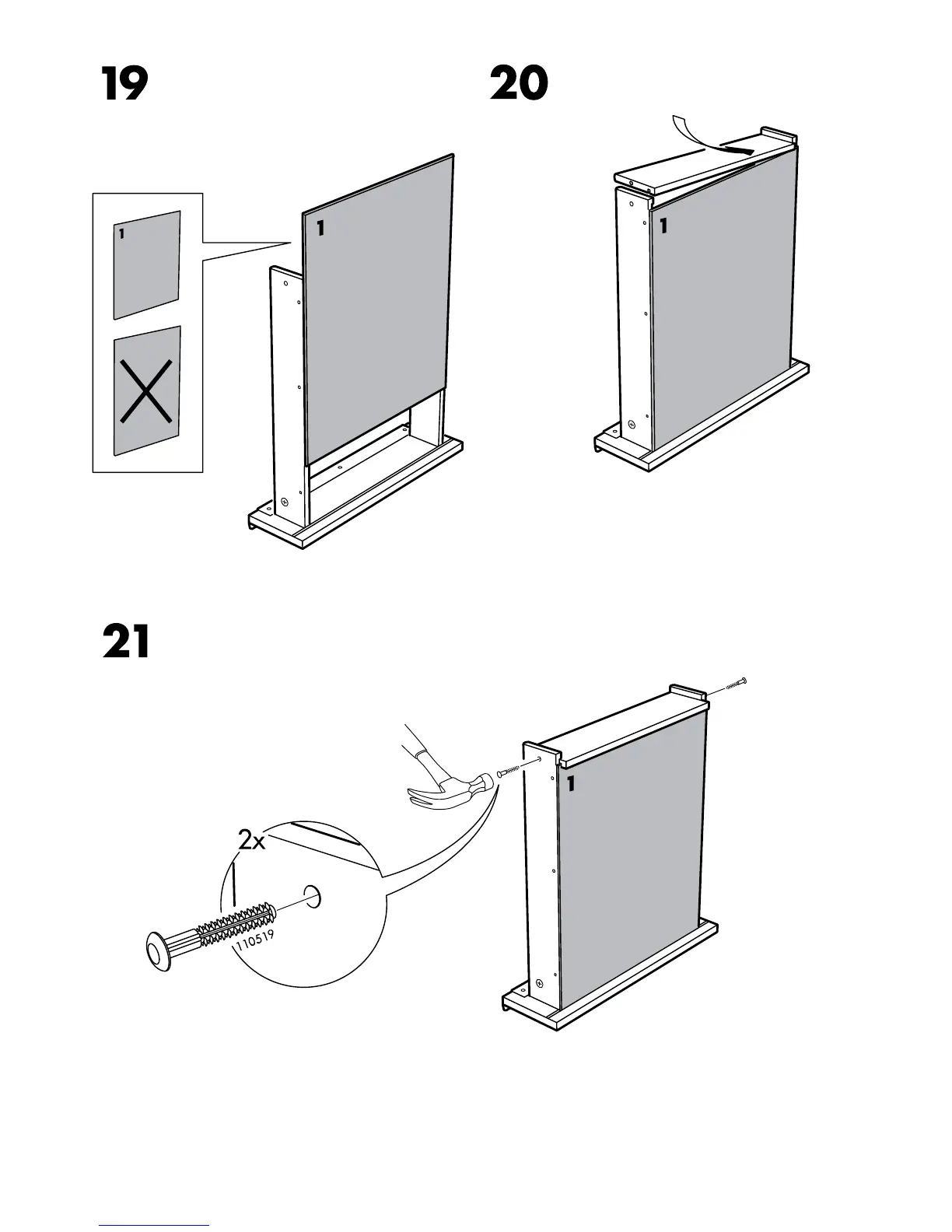 19

1

1

20

1

21

1

2x

110519