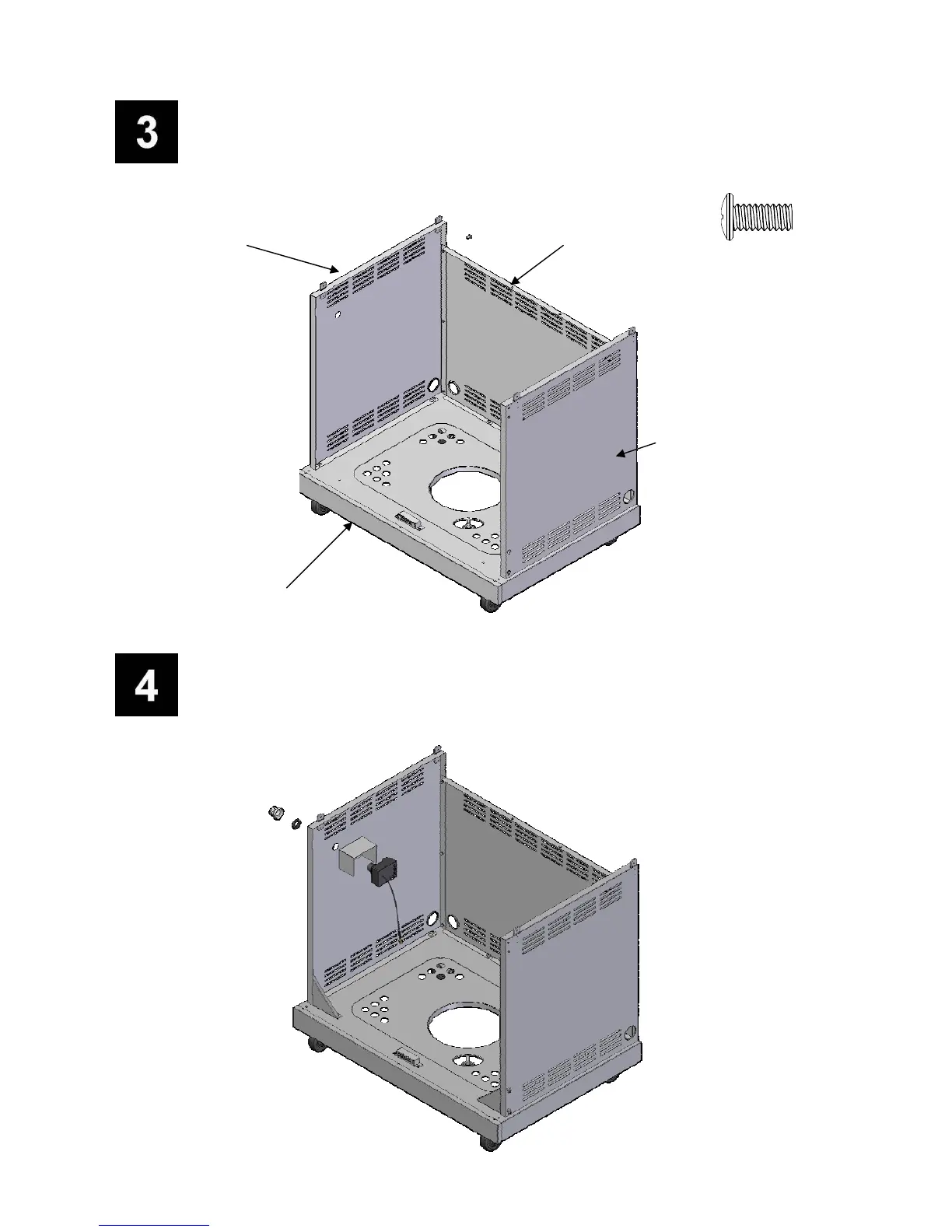 3

4