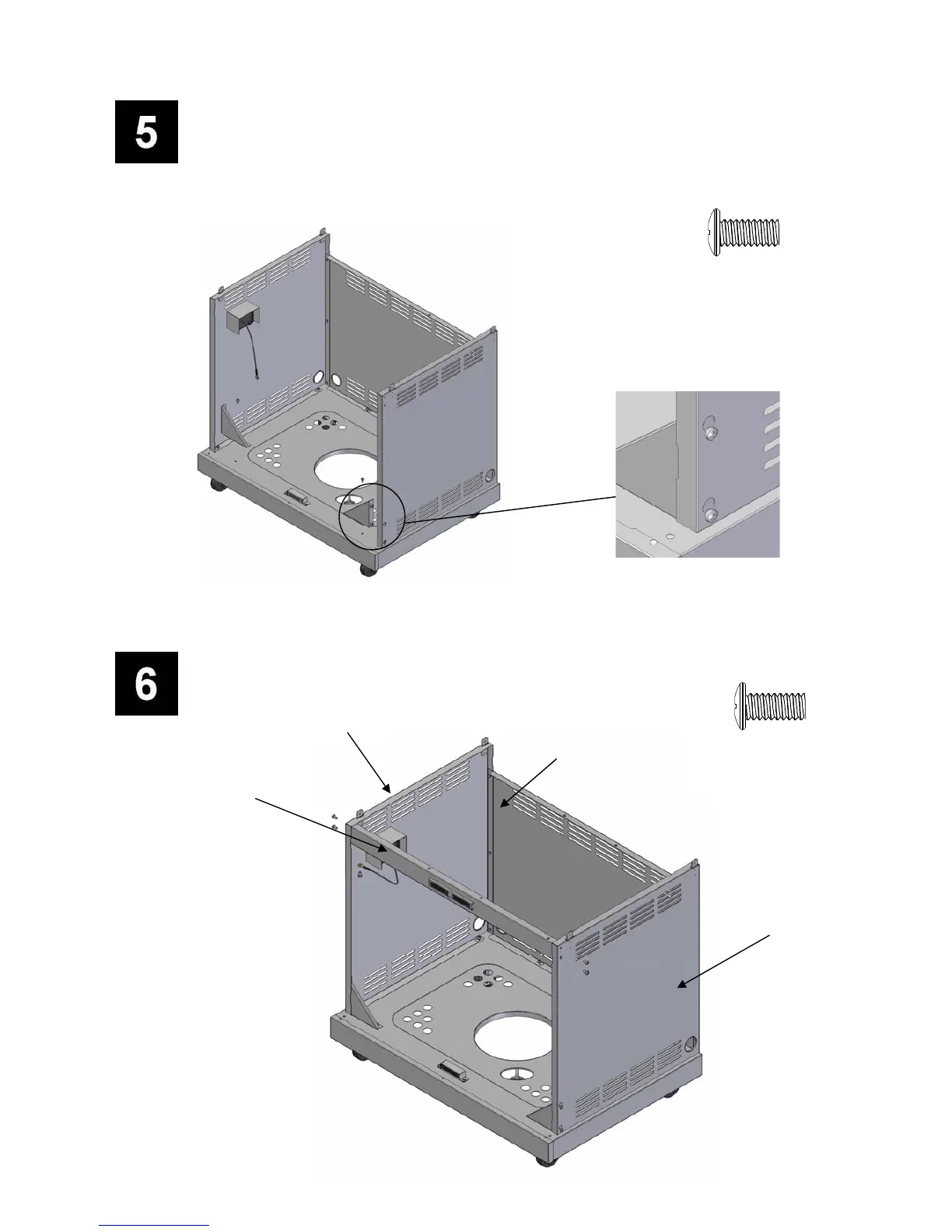 5

6