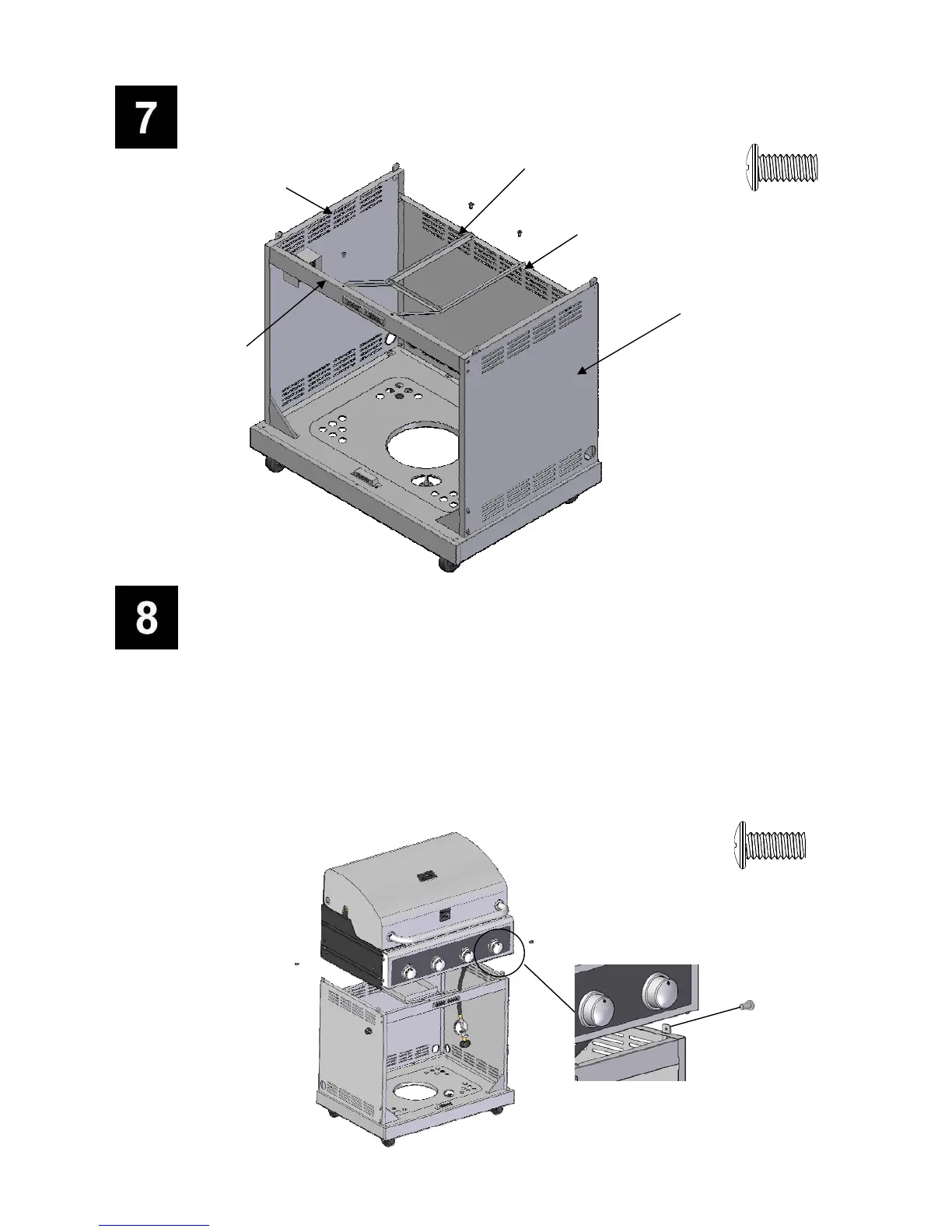 7

8