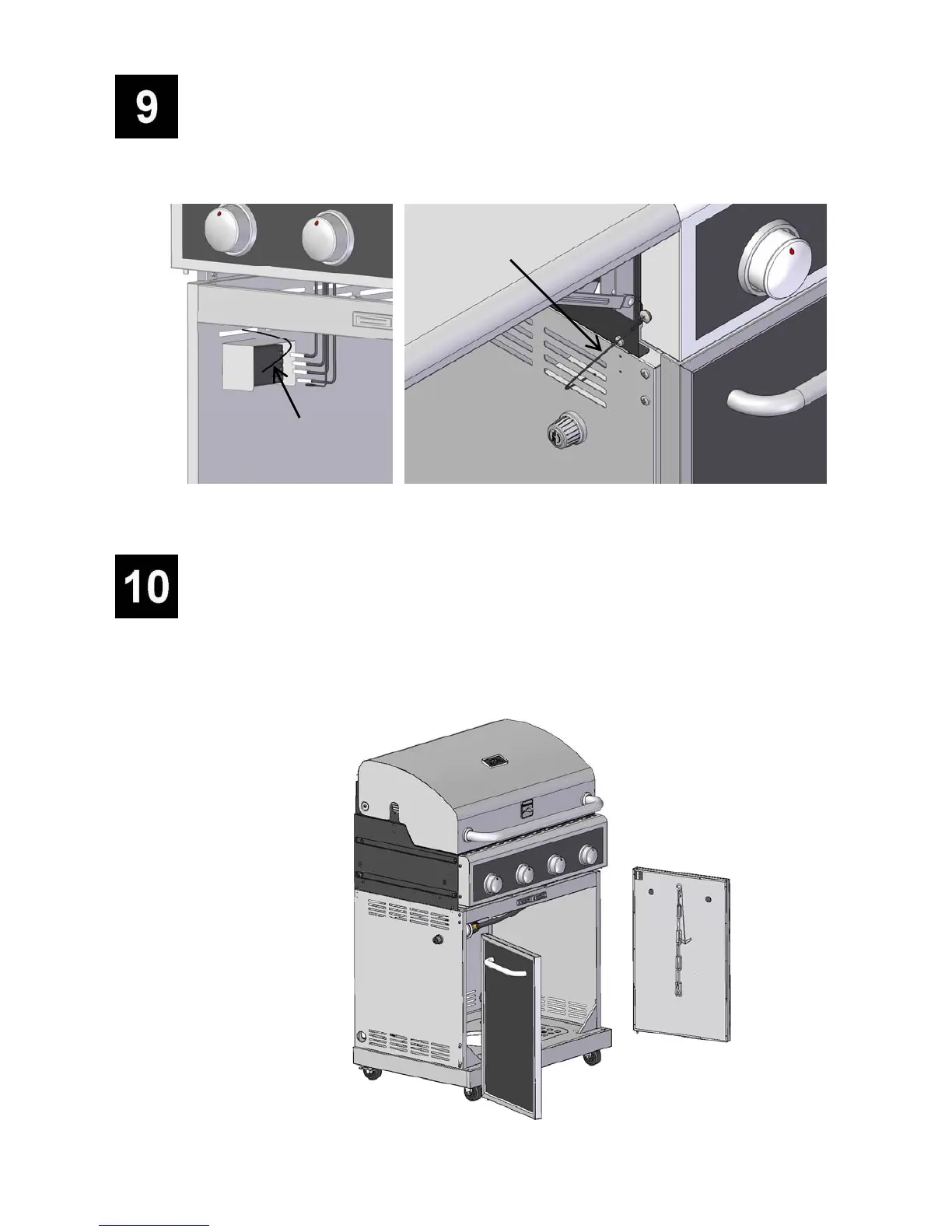 9

10