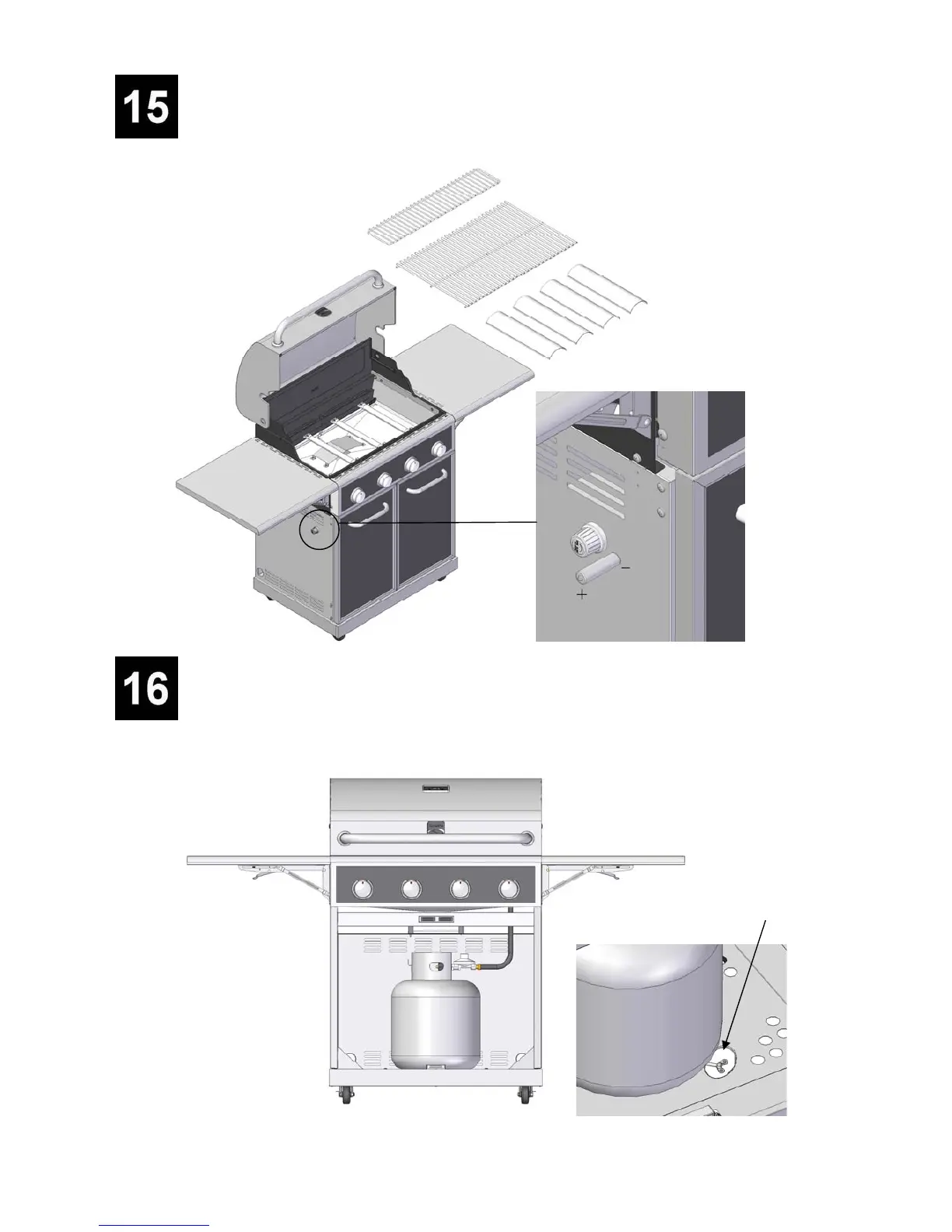 15

−
+

16