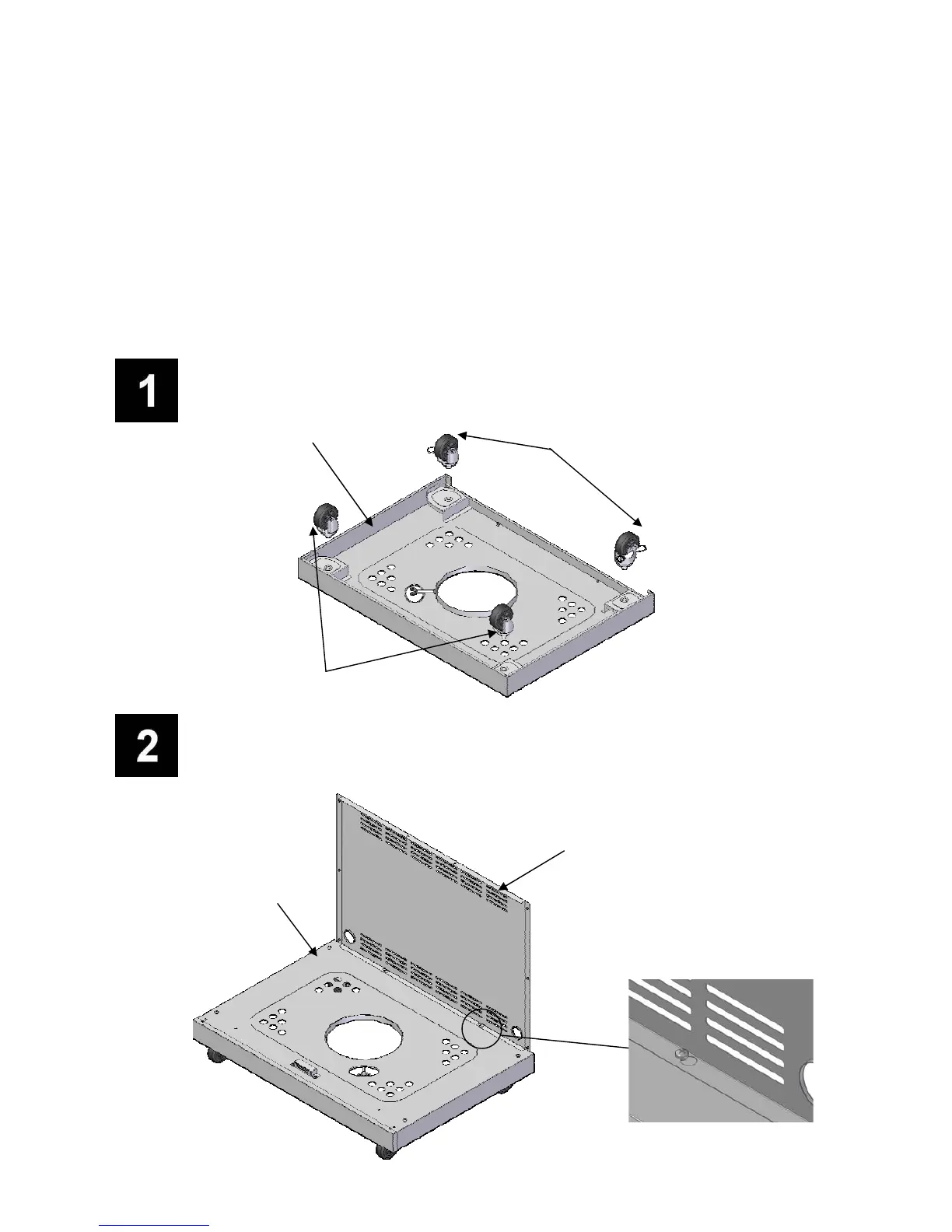 1

2