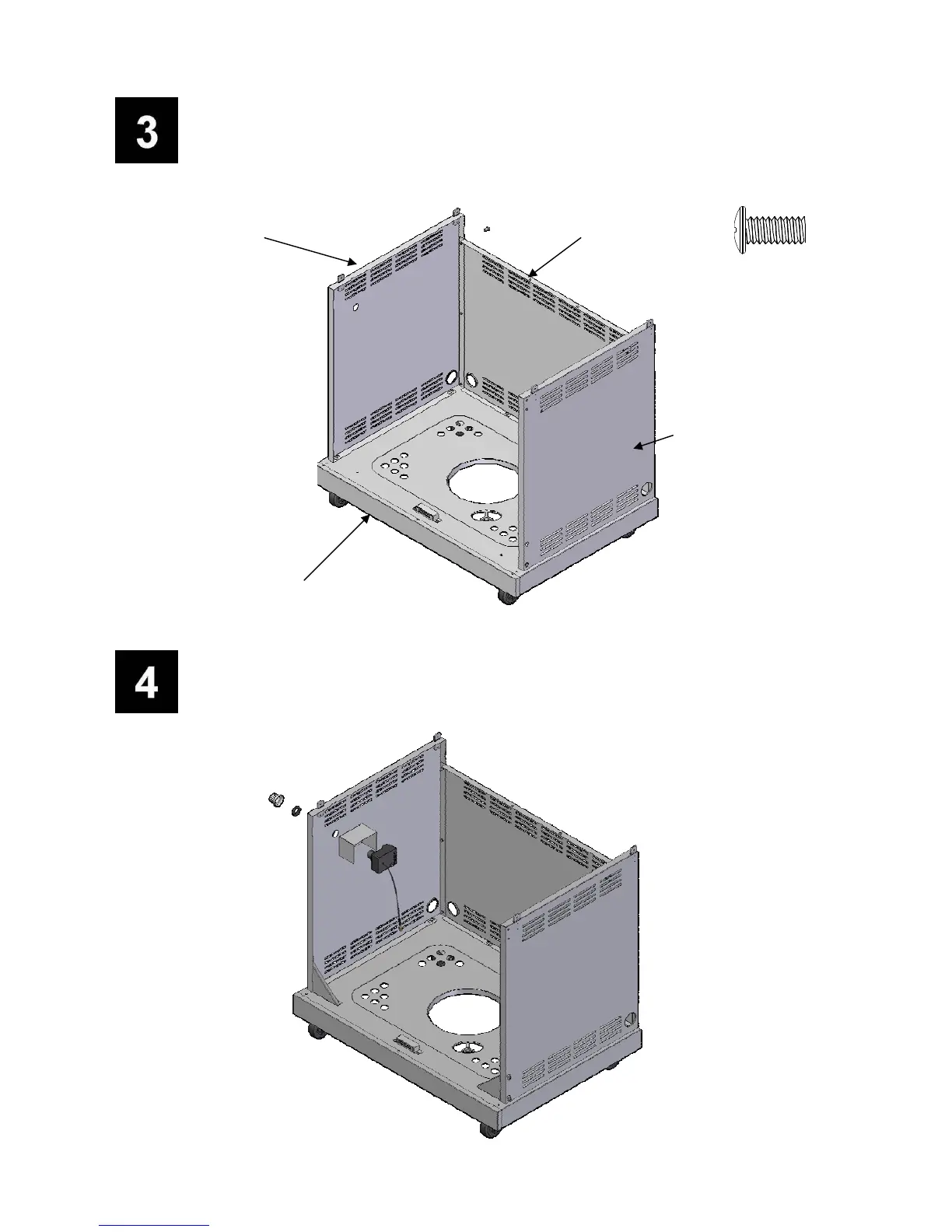 3

4