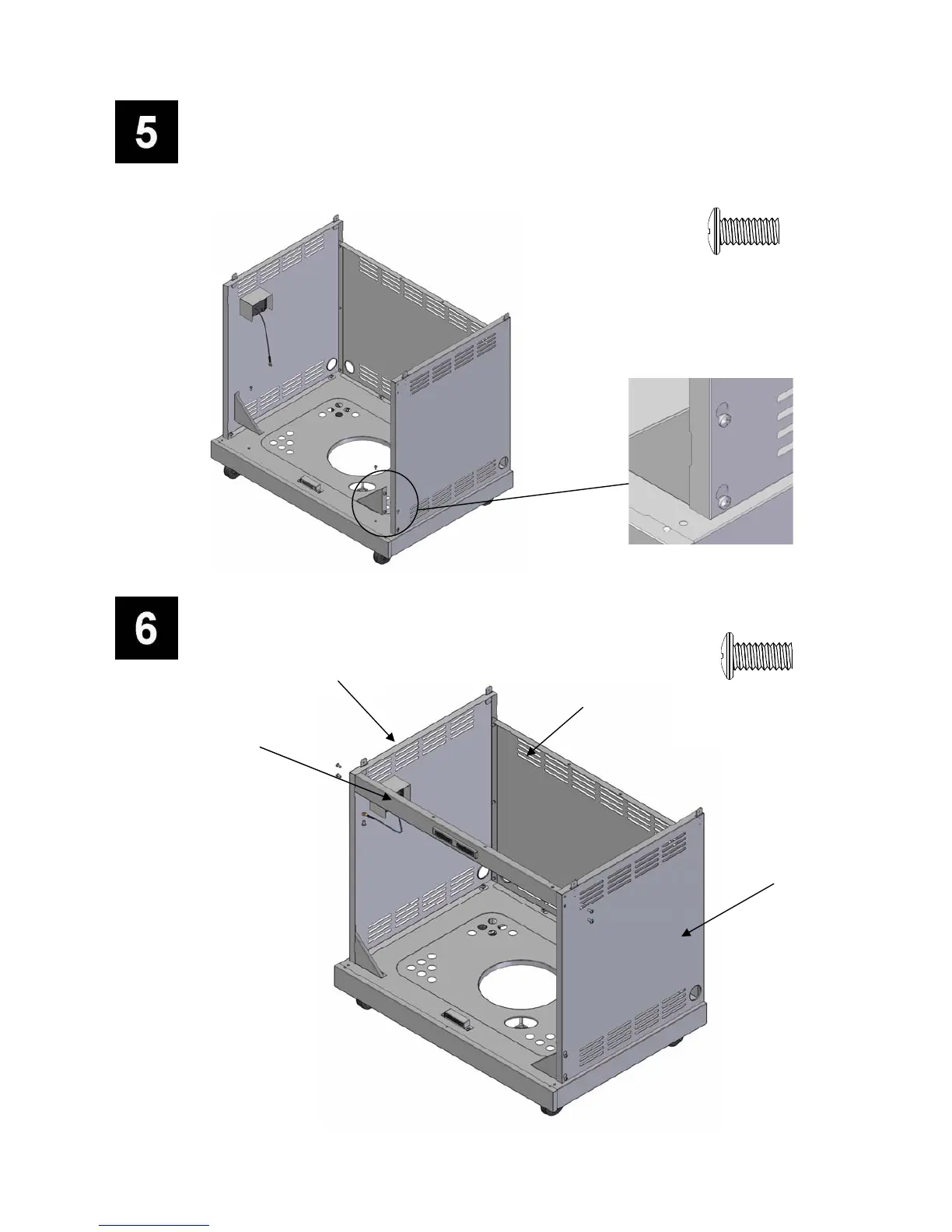 5

6