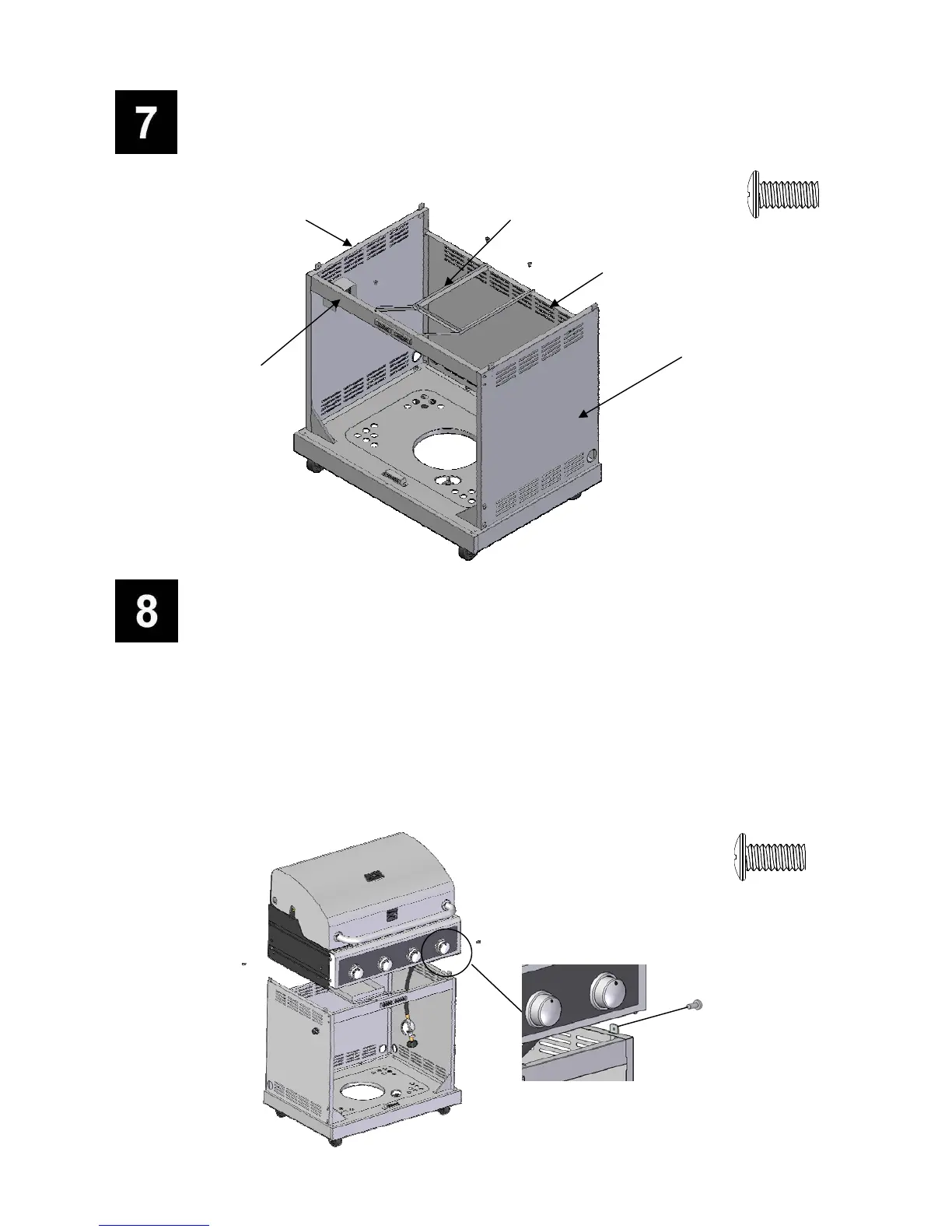 7

8