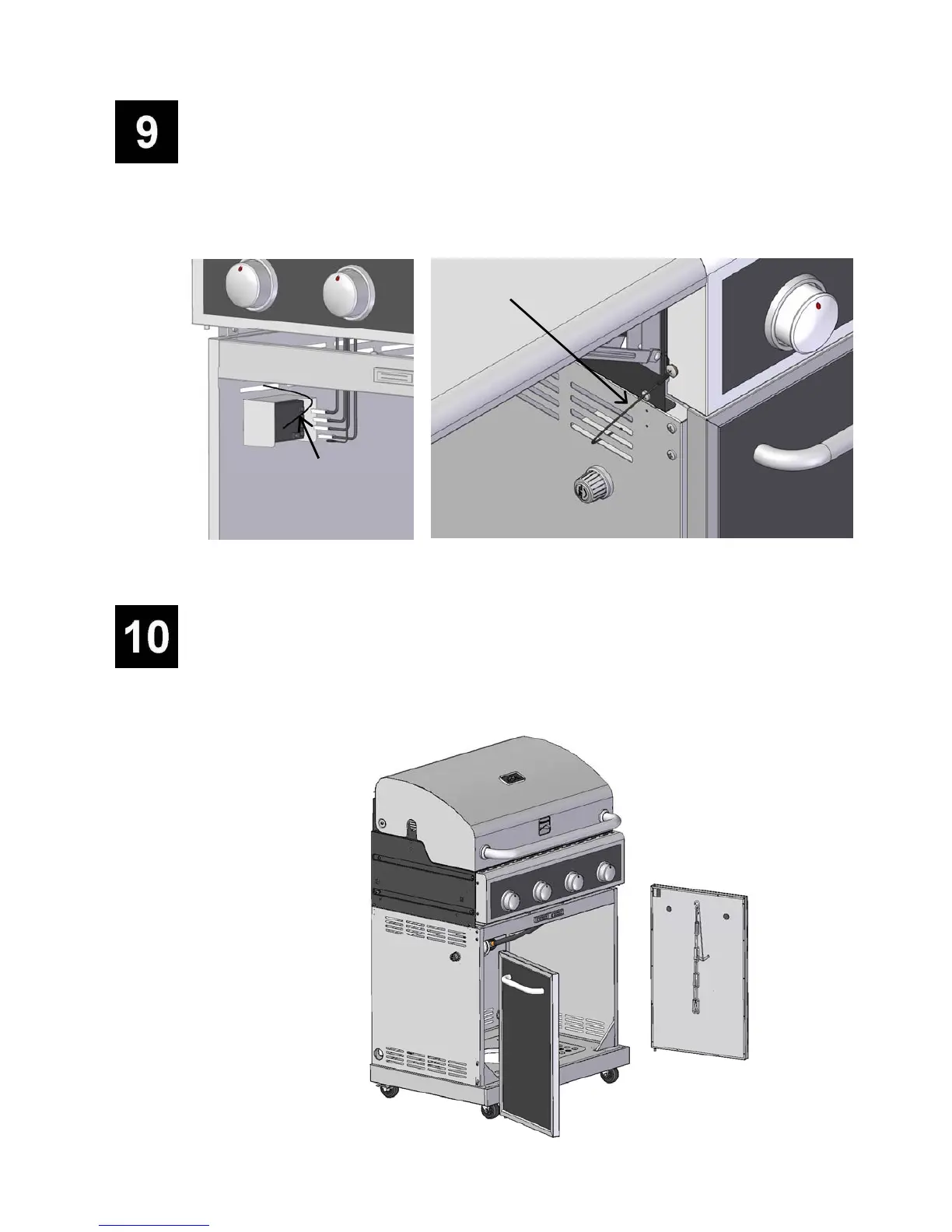 9

10