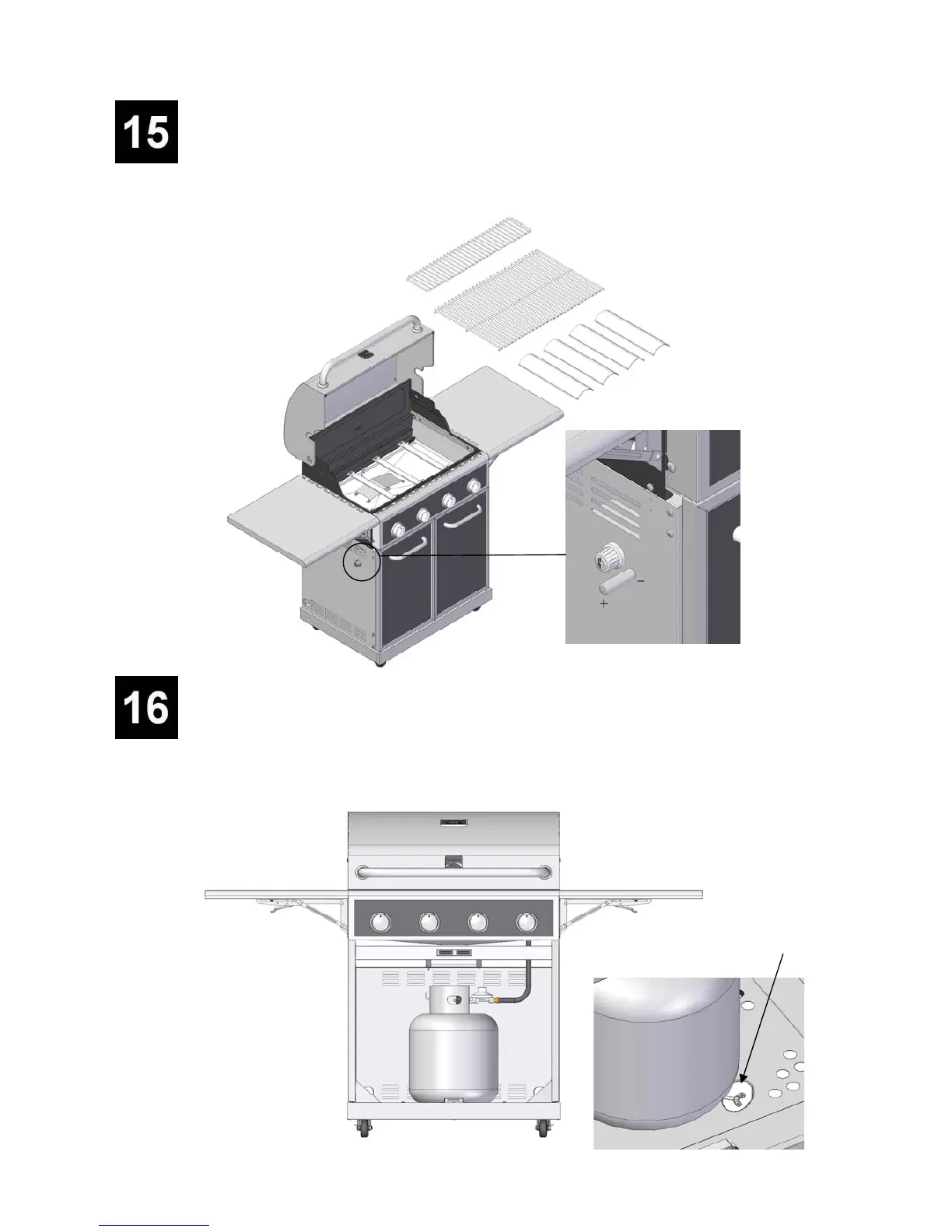 15

−
+

16