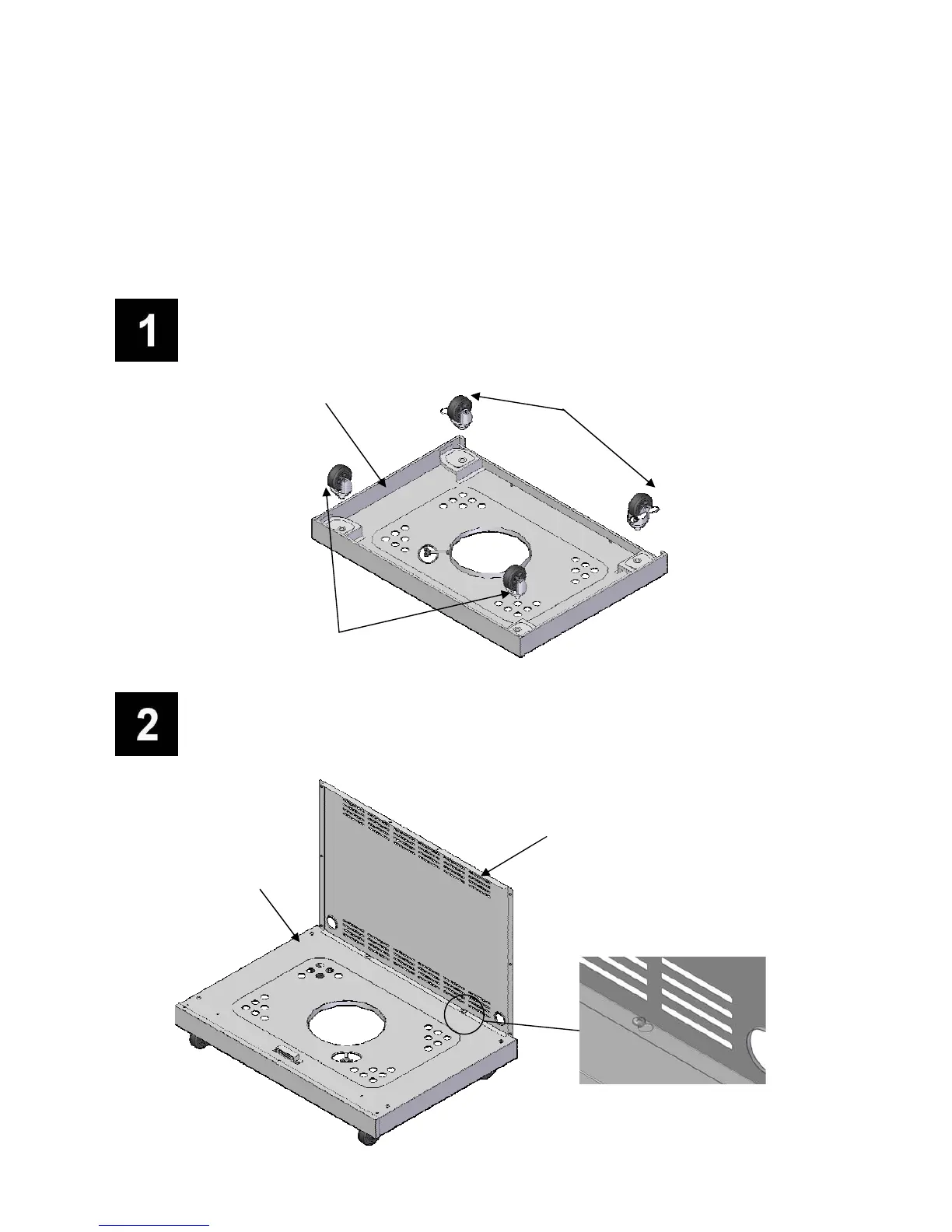 1

2