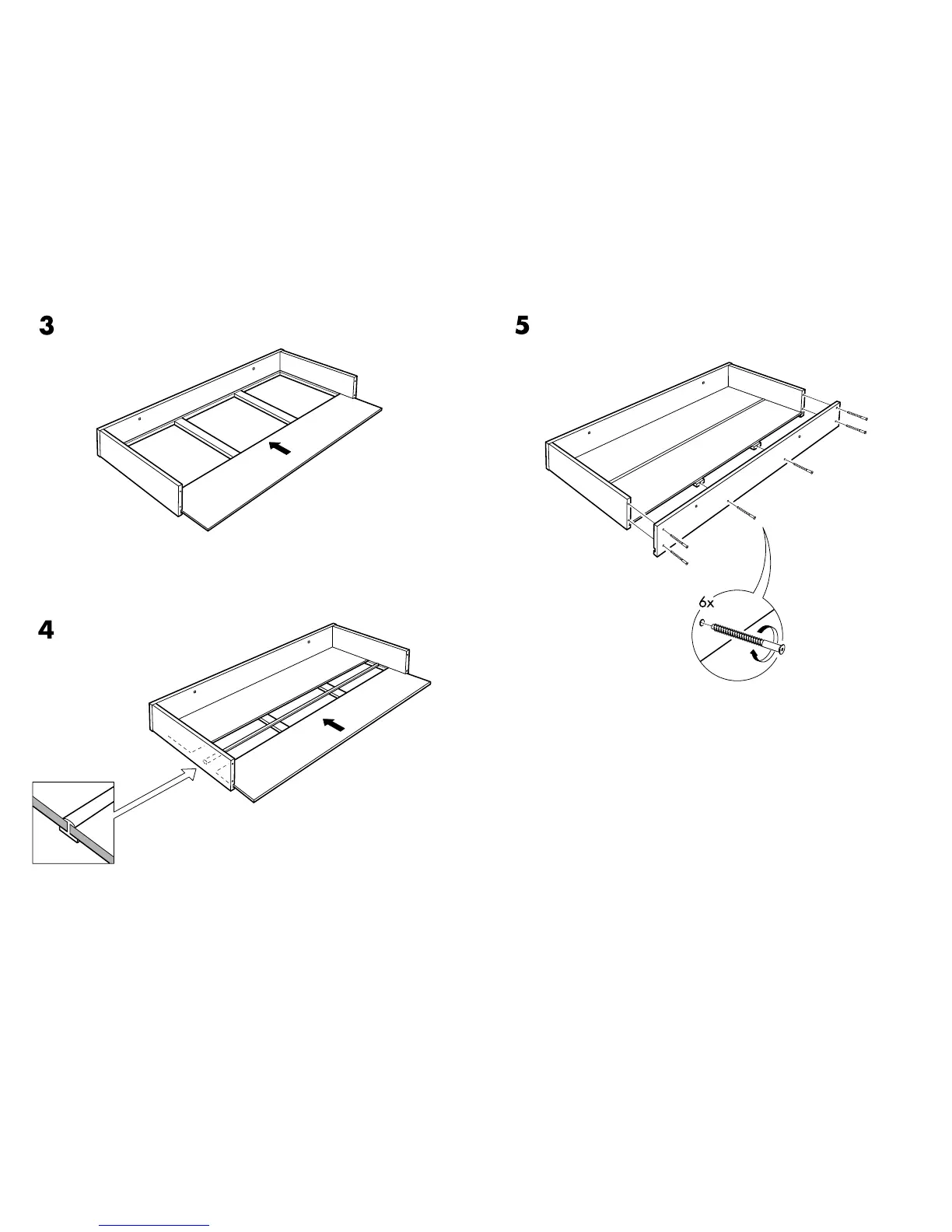 3

4

5

6x