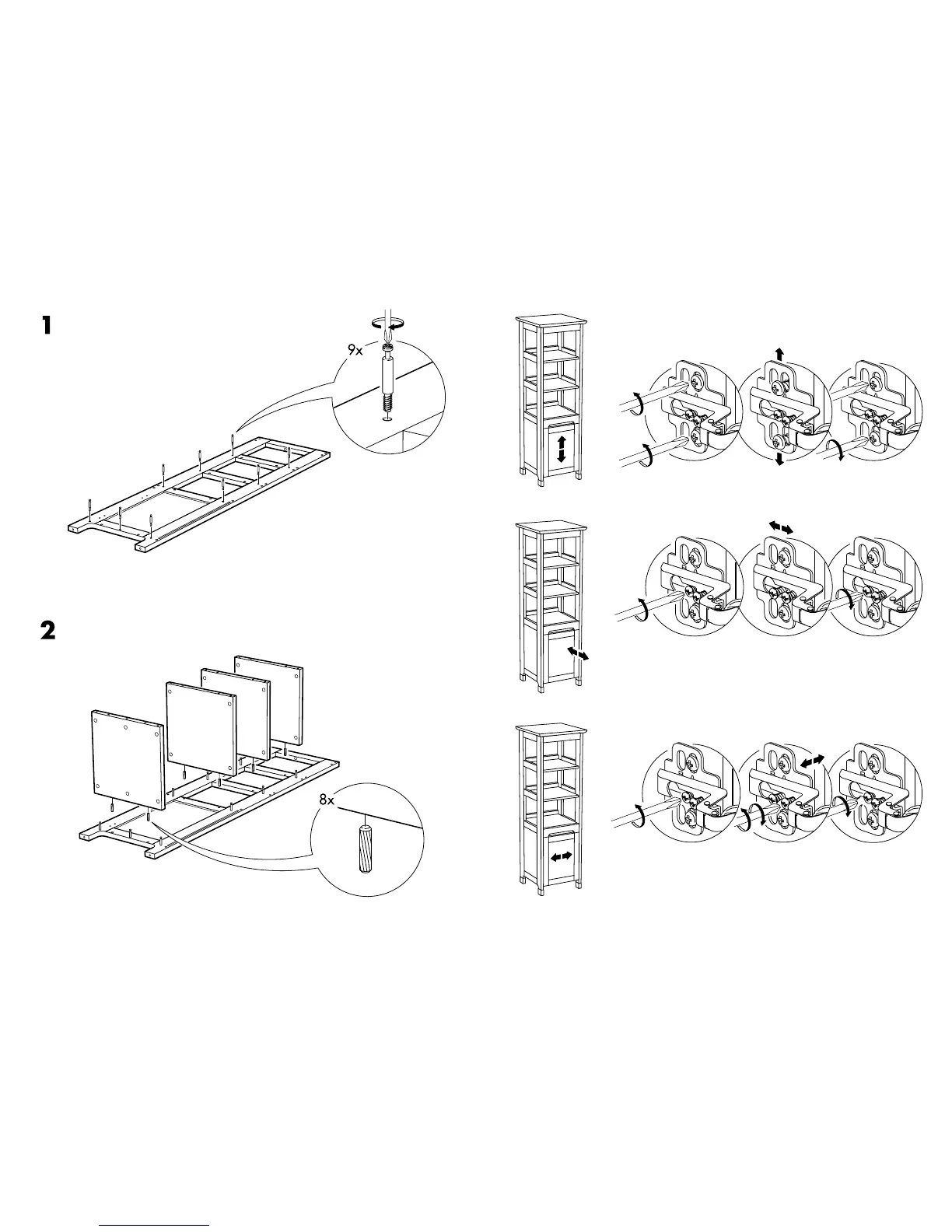 1

9x

2

8x