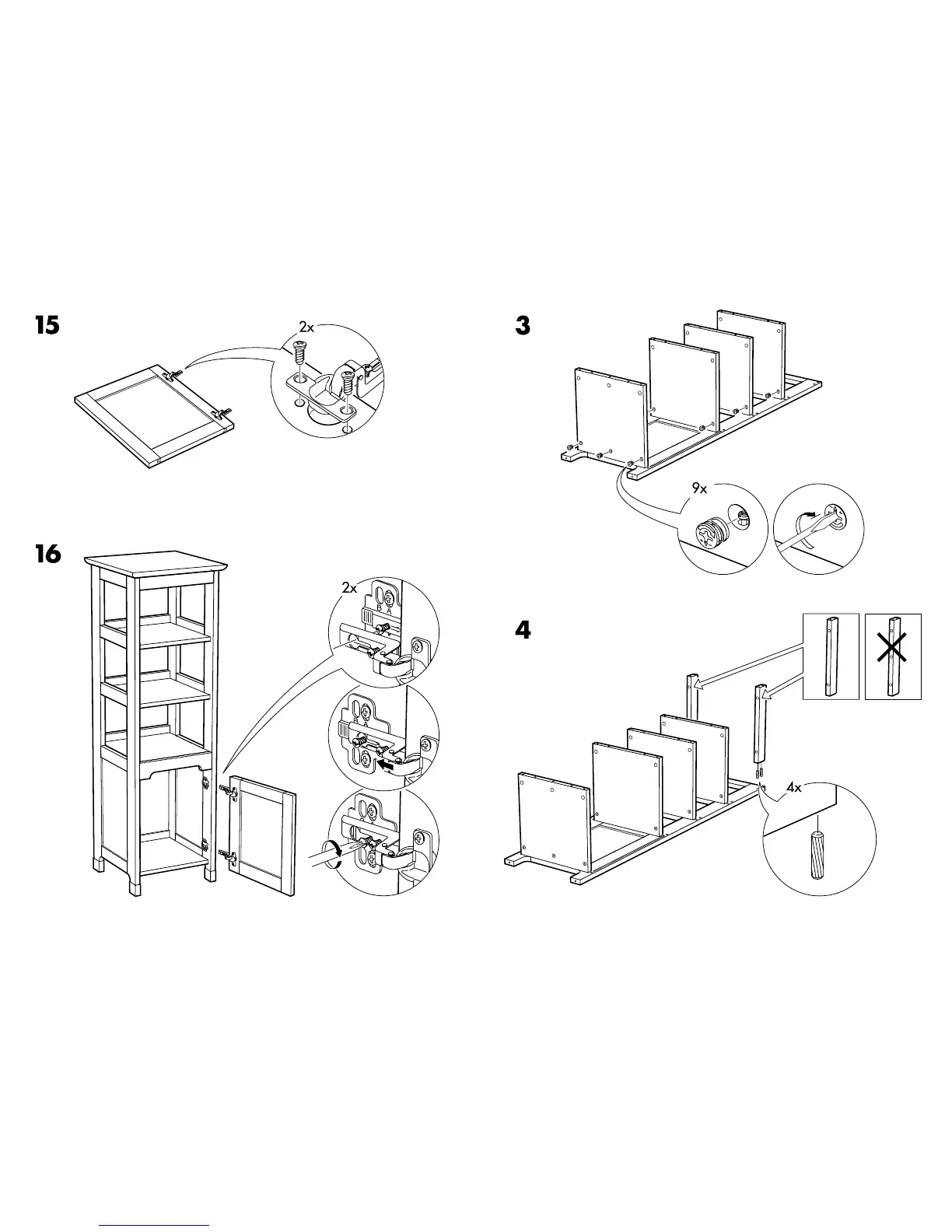 15

2x

16

2x

B A

B A

3

9x

4

4x